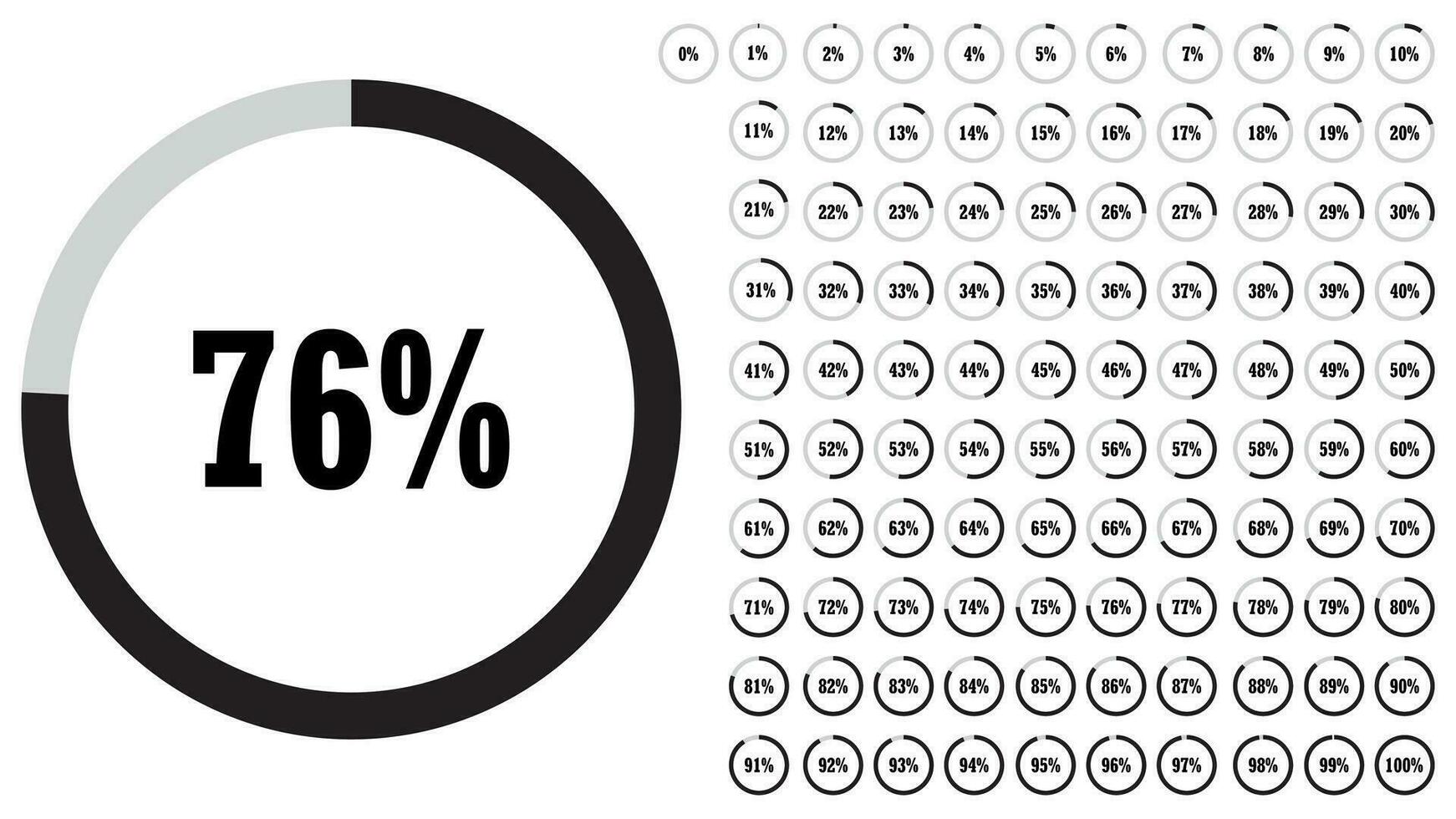 76%

0% 1% 2% 3% 4% 5% 6% 7% 8% 9% 10%

11% 12% 13% 14% 15% 16% 17% 18% 19% 20%

21% 22% 23% 24% 25% 26% 27% 28% 29% 30%

31% 32% 33% 34% 35% 36% 37% 38% 39% 40%

41% 42% 43% 44% 45% 46% 47% 48% 49% 50%

51% 52% 53% 54% 55% 56% 57% 58% 59% 60%

61% 62% 63% 64% 65% 66% 67% 68% 69% 70%

71% 72% 73% 74% 75% 76% 77% 78% 79% 80%

81% 82% 83% 84% 85% 86% 87% 88% 89% 90%

91% 92% 93% 94% 95% 96% 97% 98% 99% 100%