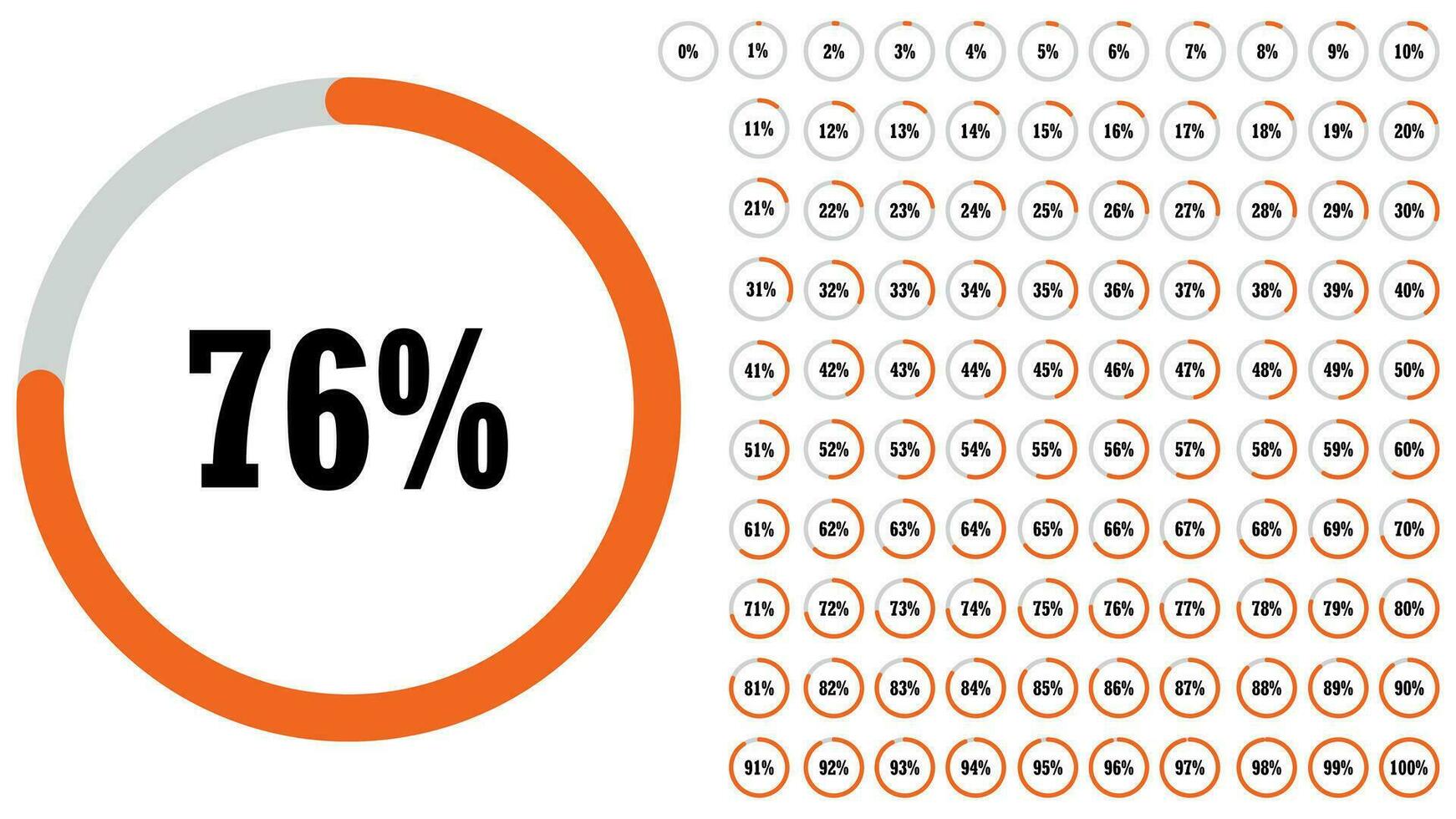 76%

0% 1% 2% 3% 4% 5% 6% 7% 8% 9% 10%

11% 12% 13% 14% 15% 16% 17% 18% 19% 20%

21% 22% 23% 24% 25% 26% 27% 28% 29% 30%

31% 32% 33% 34% 35% 36% 37% 38% 39% 40%

41% 42% 43% 44% 45% 46% 47% 48% 49% 50%

51% 52% 53% 54% 55% 56% 57% 58% 59% 60%

61% 62% 63% 64% 65% 66% 67% 68% 69% 70%

71% 72% 73% 74% 75% 76% 77% 78% 79% 80%

81% 82% 83% 84% 85% 86% 87% 88% 89% 90%

91% 92% 93% 94% 95% 96% 97% 98% 99% 100%