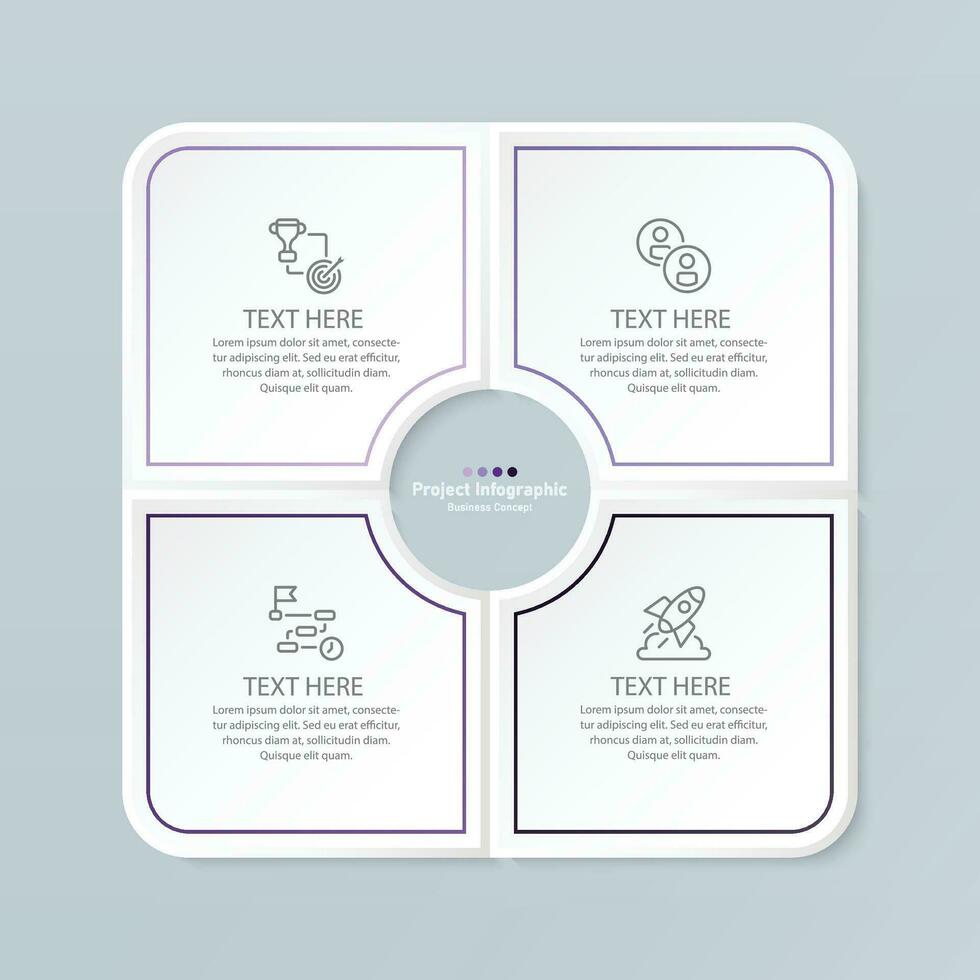 TEXT HERE
Lorem ipsum dolor sit amet, consectetur adipiscing elit. Sed eu erat efficitur, rhoncus diam at, sollicitudin diam. Quisque elit quam.

TEXT HERE
Lorem ipsum dolor sit amet, consectetur adipiscing elit. Sed eu erat efficitur, rhoncus diam at, sollicitudin diam. Quisque elit quam.

Project Infographic
Business Concept

TEXT HERE
Lorem ipsum dolor sit amet, consectetur adipiscing elit. Sed eu erat efficitur, rhoncus diam at, sollicitudin diam. Quisque elit quam.

TEXT HERE
Lorem ipsum dolor sit amet, consectetur adipiscing elit. Sed eu erat efficitur, rhoncus diam at, sollicitudin diam. Quisque elit quam.