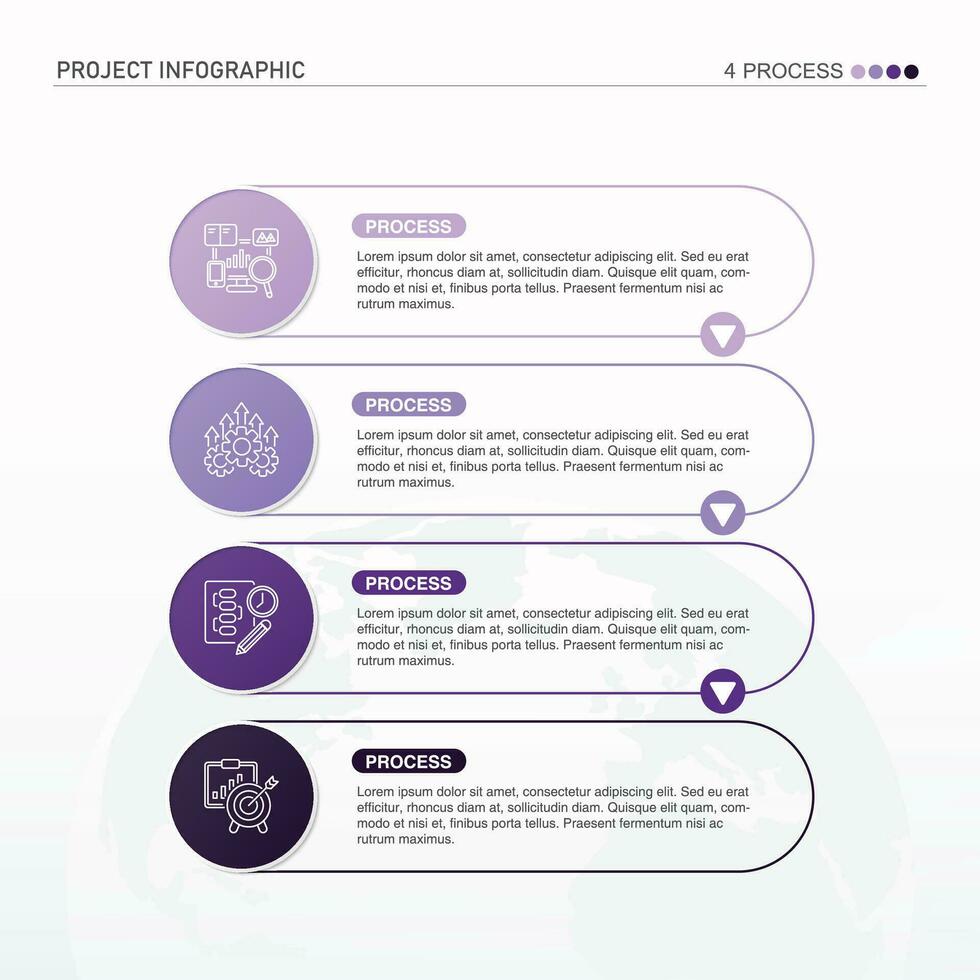 PROJECT INFOGRAPHIC

4 PROCESS

PROCESS

Lorem ipsum dolor sit amet, consectetur adipiscing elit. Sed eu erat efficitur, rhoncus diam at, sollicitudin diam. Quisque elit quam, commodo et nisi et, finibus porta tellus. Praesent fermentum nisi ac rutrum maximus.

PROCESS

Lorem ipsum dolor sit amet, consectetur adipiscing elit. Sed eu erat efficitur, rhoncus diam at, sollicitudin diam. Quisque elit quam, commodo et nisi et, finibus porta tellus. Praesent fermentum nisi ac rutrum maximus.

PROCESS

Lorem ipsum dolor sit amet, consectetur adipiscing elit. Sed eu erat efficitur, rhoncus diam at, sollicitudin diam. Quisque elit quam, commodo et nisi et, finibus porta tellus. Praesent fermentum nisi ac rutrum maximus.

PROCESS

Lorem ipsum dolor sit amet, consectetur adipiscing elit. Sed eu erat efficitur, rhoncus diam at, sollicitudin diam. Quisque elit quam, commodo et nisi et, finibus porta tellus. Praesent fermentum nisi ac rutrum maximus.