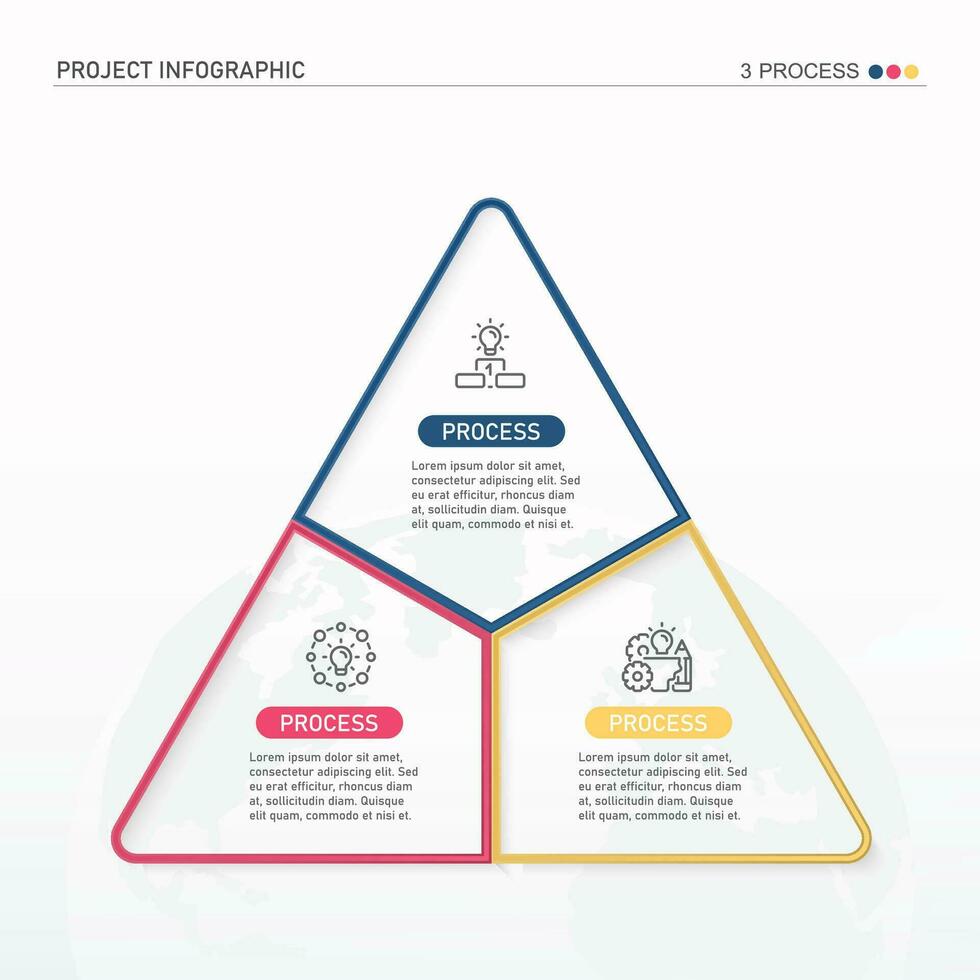 PROJECT INFOGRAPHIC

3 PROCESS

1

PROCESS

Lorem ipsum dolor sit amet, consectetur adipiscing elit. Sed eu erat efficitur, rhoncus diam at, sollicitudin diam. Quisque elit quam, commodo et nisi et.

PROCESS

Lorem ipsum dolor sit amet, consectetur adipiscing elit. Sed eu erat efficitur, rhoncus diam at, sollicitudin diam. Quisque elit quam, commodo et nisi et.

PROCESS

Lorem ipsum dolor sit amet, consectetur adipiscing elit. Sed eu erat efficitur, rhoncus diam at, sollicitudin diam. Quisque elit quam, commodo et nisi et.