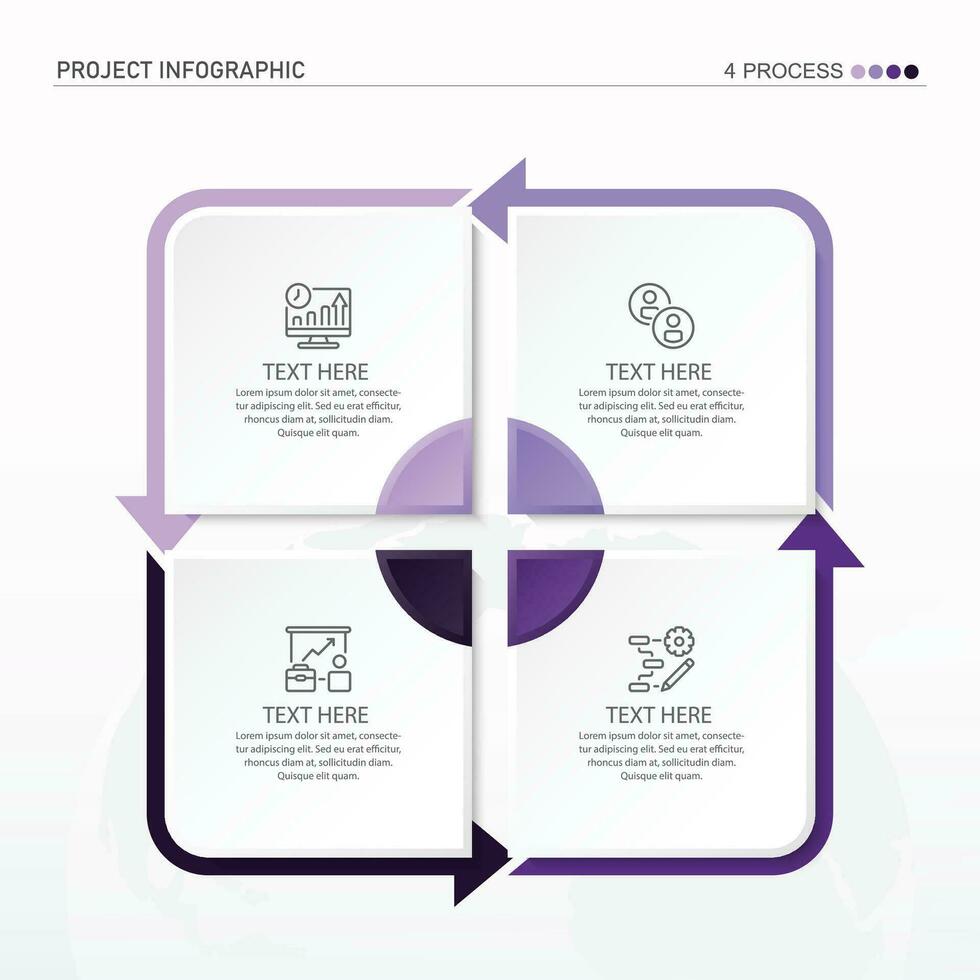 PROJECT INFOGRAPHIC

4 PROCESS

TEXT HERE
Lorem ipsum dolor sit amet, consectetur adipiscing elit. Sed eu erat efficitur, rhoncus diam at, sollicitudin diam. Quisque elit quam.

TEXT HERE
Lorem ipsum dolor sit amet, consectetur adipiscing elit. Sed eu erat efficitur, rhoncus diam at, sollicitudin diam. Quisque elit quam.

TEXT HERE
Lorem ipsum dolor sit amet, consectetur adipiscing elit. Sed eu erat efficitur, rhoncus diam at, sollicitudin diam. Quisque elit quam.

TEXT HERE
Lorem ipsum dolor sit amet, consectetur adipiscing elit. Sed eu erat efficitur, rhoncus diam at, sollicitudin diam. Quisque elit quam.