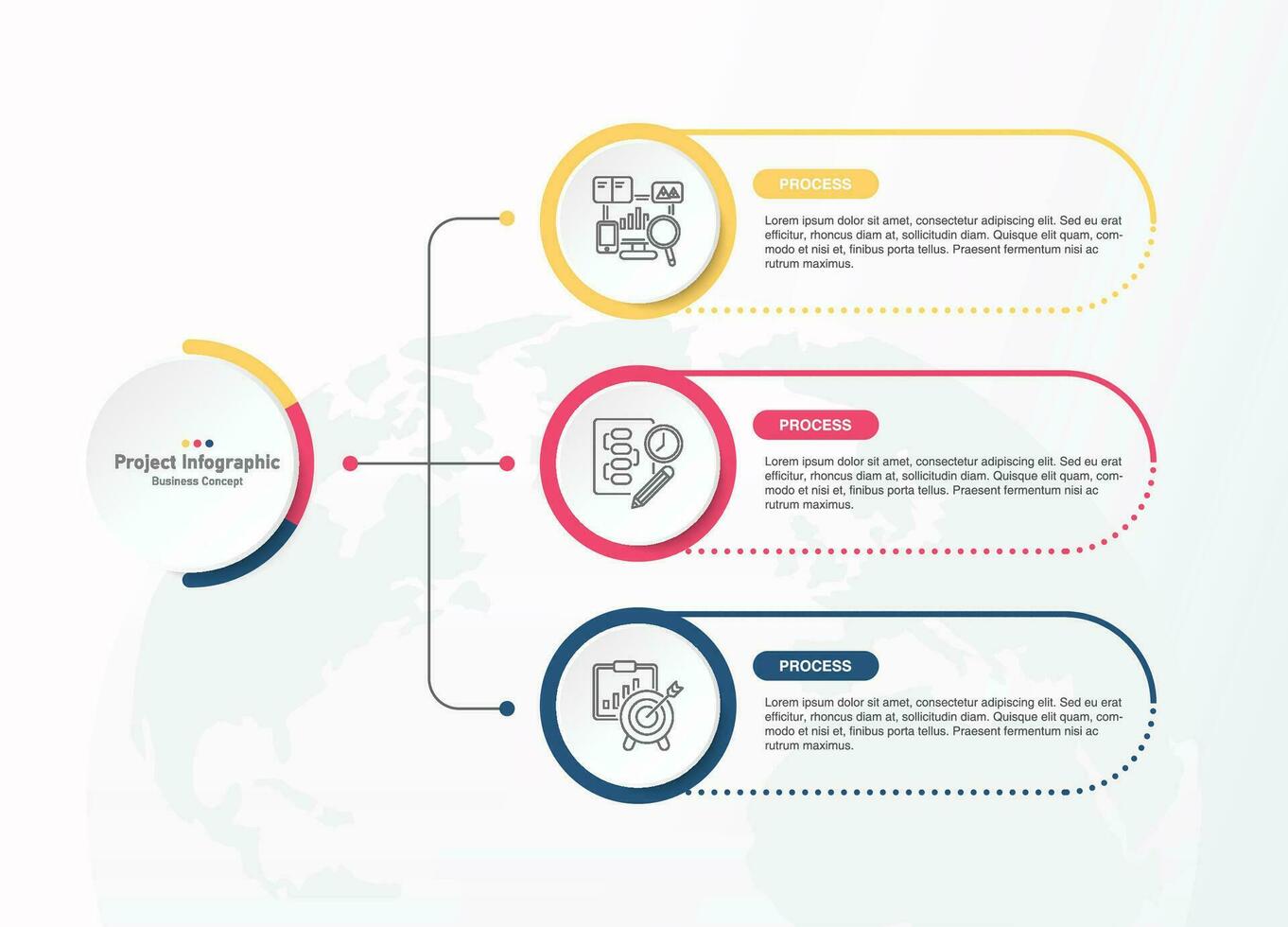 Project Infographic
Business Concept

PROCESS

Lorem ipsum dolor sit amet, consectetur adipiscing elit. Sed eu erat efficitur, rhoncus diam at, sollicitudin diam. Quisque elit quam, commodo et nisi et, finibus porta tellus. Praesent fermentum nisi ac rutrum maximus.

PROCESS

Lorem ipsum dolor sit amet, consectetur adipiscing elit. Sed eu erat efficitur, rhoncus diam at, sollicitudin diam. Quisque elit quam, commodo et nisi et, finibus porta tellus. Praesent fermentum nisi ac rutrum maximus.

PROCESS

Lorem ipsum dolor sit amet, consectetur adipiscing elit. Sed eu erat efficitur, rhoncus diam at, sollicitudin diam. Quisque elit quam, commodo et nisi et, finibus porta tellus. Praesent fermentum nisi ac rutrum maximus.