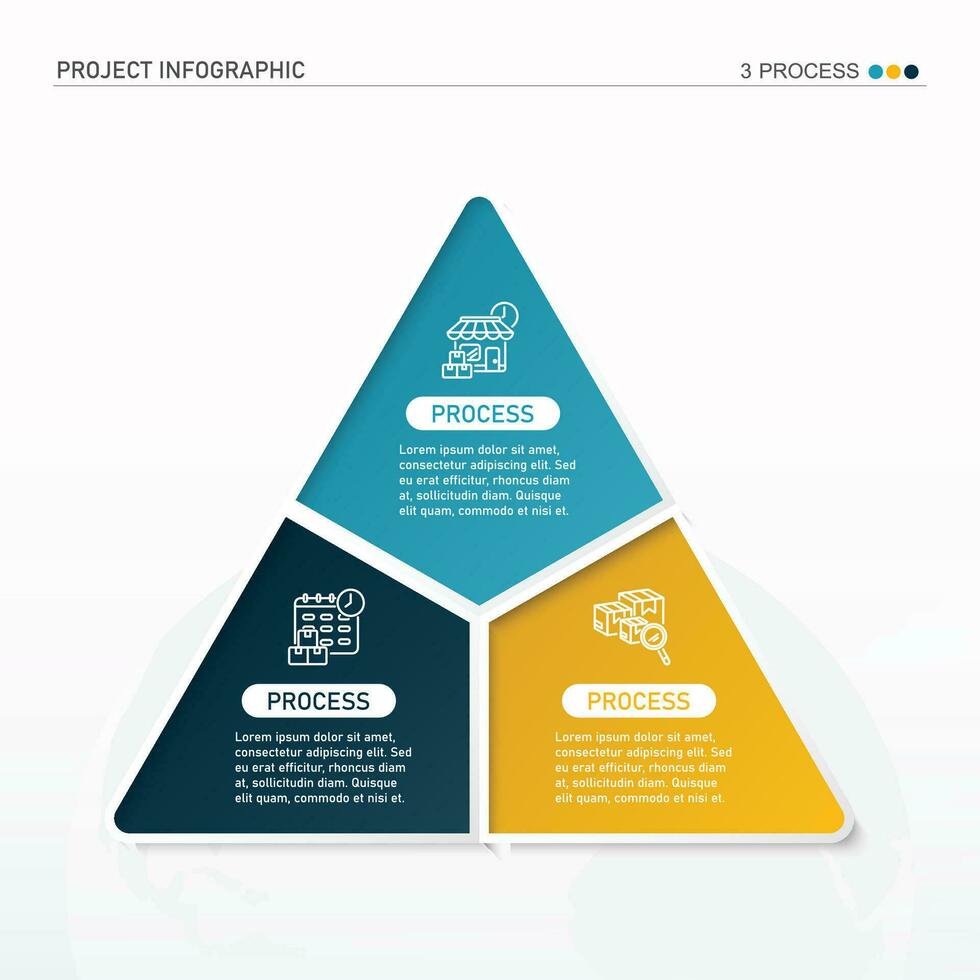 PROJECT INFOGRAPHIC

3 PROCESS

PROCESS

Lorem ipsum dolor sit amet, consectetur adipiscing elit. Sed eu erat efficitur, rhoncus diam at, sollicitudin diam. Quisque elit quam, commodo et nisi et.

PROCESS

Lorem ipsum dolor sit amet, consectetur adipiscing elit. Sed eu erat efficitur, rhoncus diam at, sollicitudin diam. Quisque elit quam, commodo et nisi et.

PROCESS

Lorem ipsum dolor sit amet, consectetur adipiscing elit. Sed eu erat efficitur, rhoncus diam at, sollicitudin diam. Quisque elit quam, commodo et nisi et.