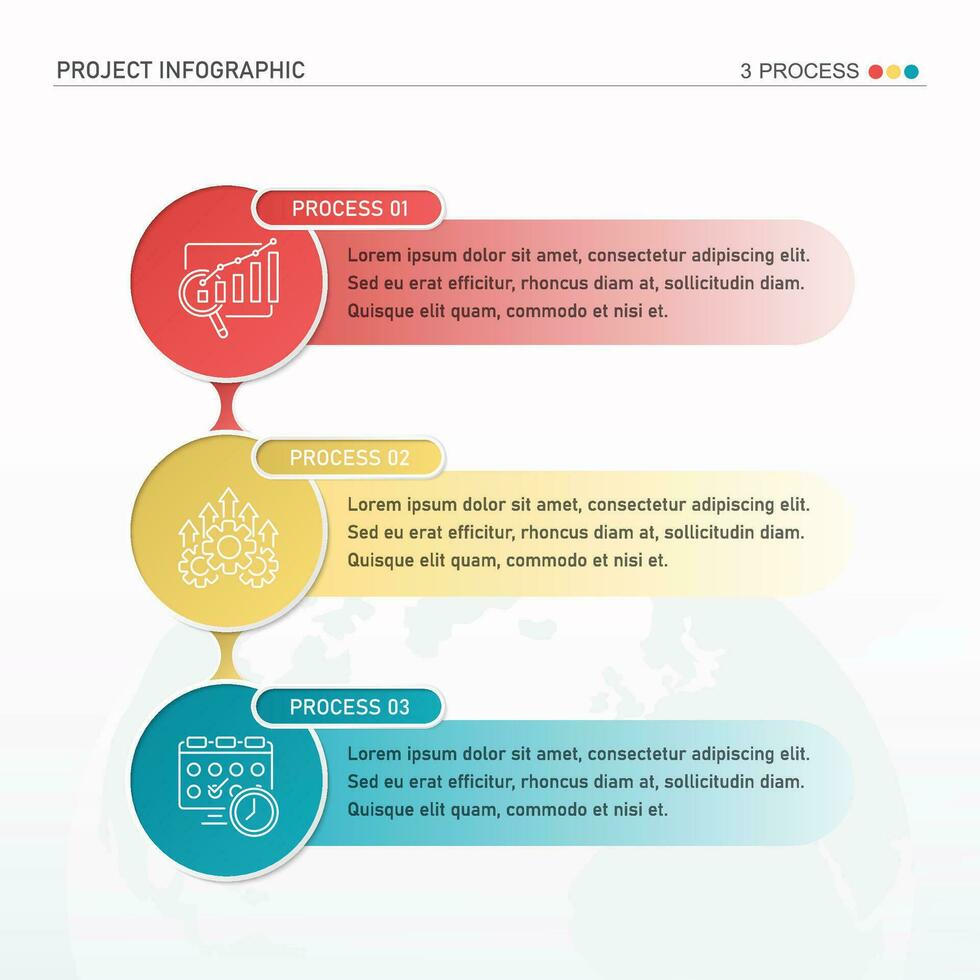 PROJECT INFOGRAPHIC

3 PROCESS

PROCESS 01

Lorem ipsum dolor sit amet, consectetur adipiscing elit. Sed eu erat efficitur, rhoncus diam at, sollicitudin diam. Quisque elit quam, commodo et nisi et.

PROCESS 02

Lorem ipsum dolor sit amet, consectetur adipiscing elit. Sed eu erat efficitur, rhoncus diam at, sollicitudin diam. Quisque elit quam, commodo et nisi et.

PROCESS 03

Lorem ipsum dolor sit amet, consectetur adipiscing elit. Sed eu erat efficitur, rhoncus diam at, sollicitudin diam. Quisque elit quam, commodo et nisi et.