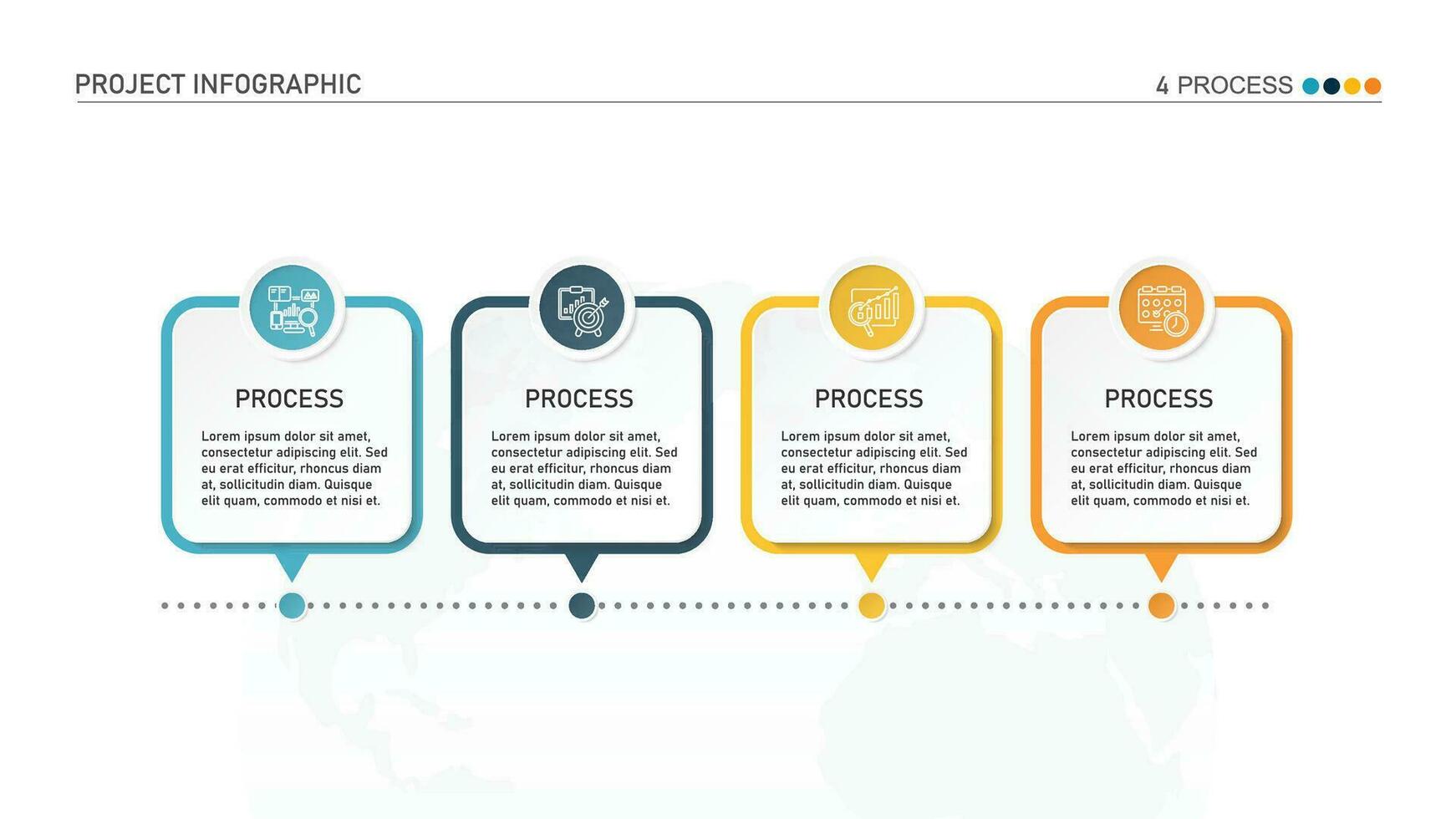 PROJECT INFOGRAPHIC

4 PROCESS

PROCESS

Lorem ipsum dolor sit amet, consectetur adipiscing elit. Sed eu erat efficitur, rhoncus diam at, sollicitudin diam. Quisque elit quam, commodo et nisi et.

PROCESS

Lorem ipsum dolor sit amet, consectetur adipiscing elit. Sed eu erat efficitur, rhoncus diam at, sollicitudin diam. Quisque elit quam, commodo et nisi et.

PROCESS

Lorem ipsum dolor sit amet, consectetur adipiscing elit. Sed eu erat efficitur, rhoncus diam at, sollicitudin diam. Quisque elit quam, commodo et nisi et.

PROCESS

Lorem ipsum dolor sit amet, consectetur adipiscing elit. Sed eu erat efficitur, rhoncus diam at, sollicitudin diam. Quisque elit quam, commodo et nisi et.