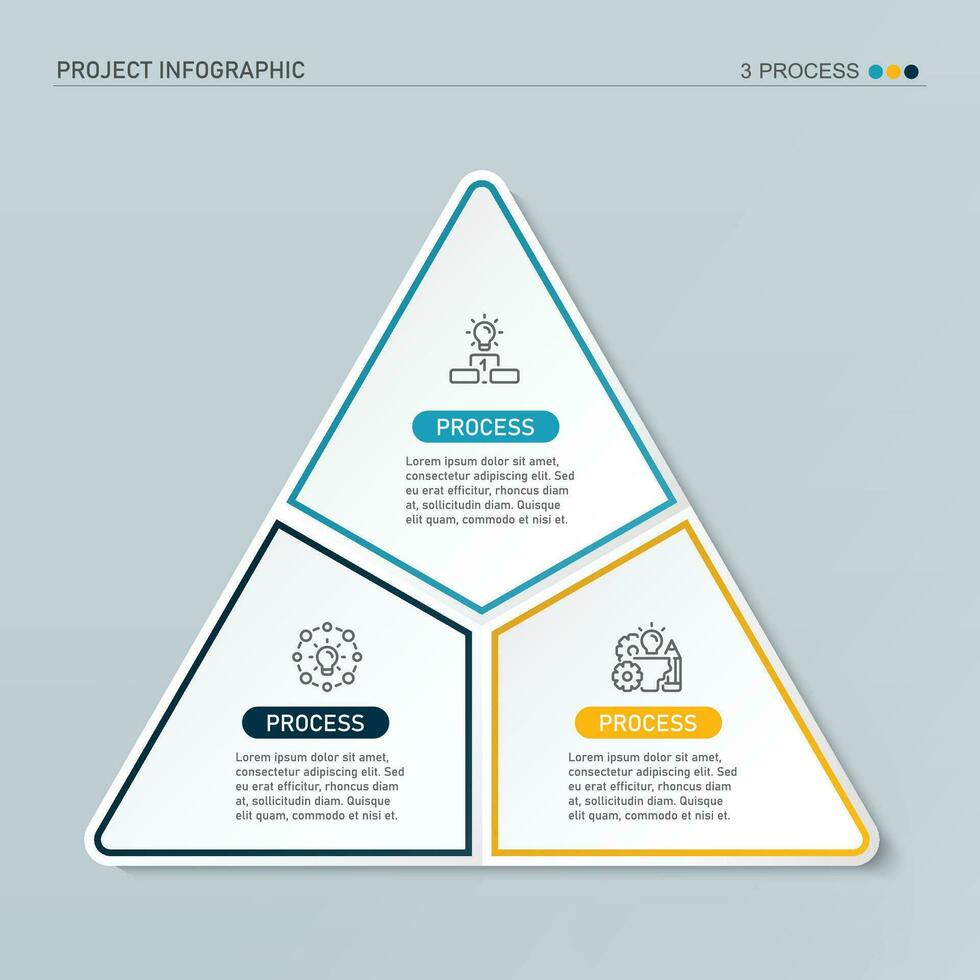 PROJECT INFOGRAPHIC

3 PROCESS

1

PROCESS

Lorem ipsum dolor sit amet, consectetur adipiscing elit. Sed eu erat efficitur, rhoncus diam at, sollicitudin diam. Quisque elit quam, commodo et nisi et.

PROCESS

Lorem ipsum dolor sit amet, consectetur adipiscing elit. Sed eu erat efficitur, rhoncus diam at, sollicitudin diam. Quisque elit quam, commodo et nisi et.

PROCESS

Lorem ipsum dolor sit amet, consectetur adipiscing elit. Sed eu erat efficitur, rhoncus diam at, sollicitudin diam. Quisque elit quam, commodo et nisi et.