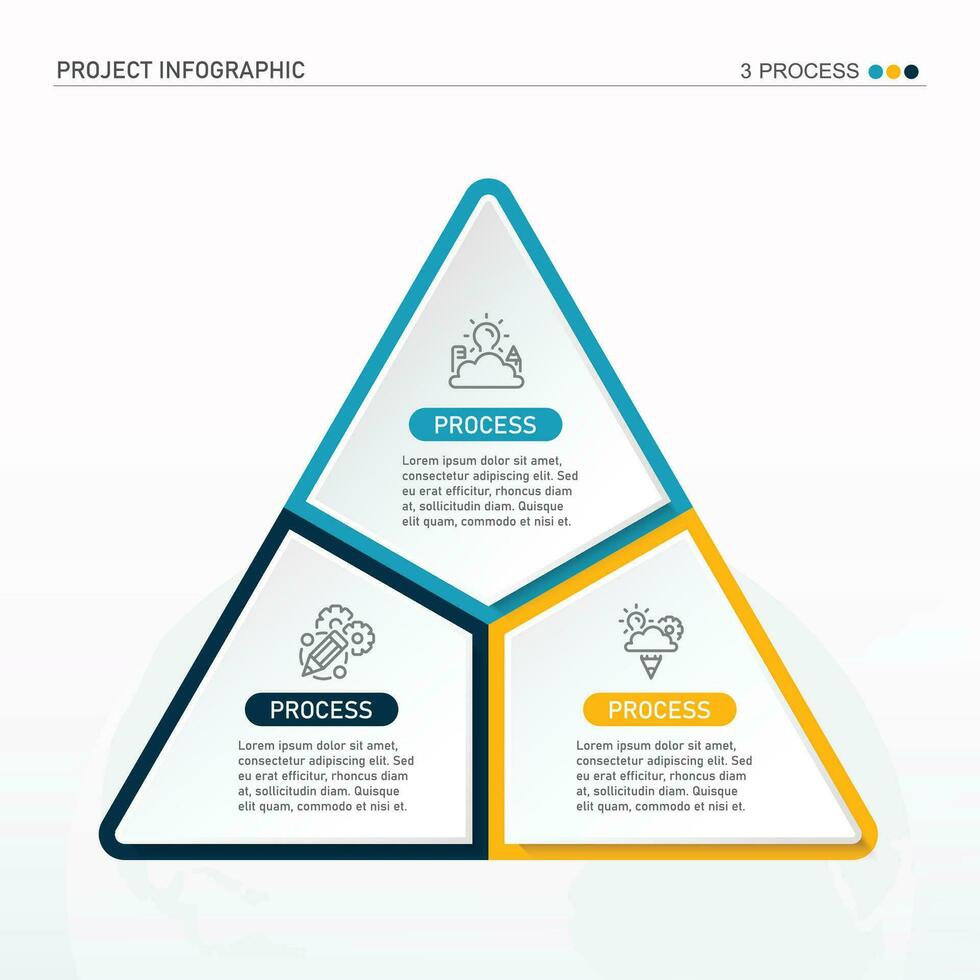 PROJECT INFOGRAPHIC

3 PROCESS

PROCESS

Lorem ipsum dolor sit amet, consectetur adipiscing elit. Sed eu erat efficitur, rhoncus diam at, sollicitudin diam. Quisque elit quam, commodo et nisi et.

PROCESS

Lorem ipsum dolor sit amet, consectetur adipiscing elit. Sed eu erat efficitur, rhoncus diam at, sollicitudin diam. Quisque elit quam, commodo et nisi et.

PROCESS

Lorem ipsum dolor sit amet, consectetur adipiscing elit. Sed eu erat efficitur, rhoncus diam at, sollicitudin diam. Quisque elit quam, commodo et nisi et.