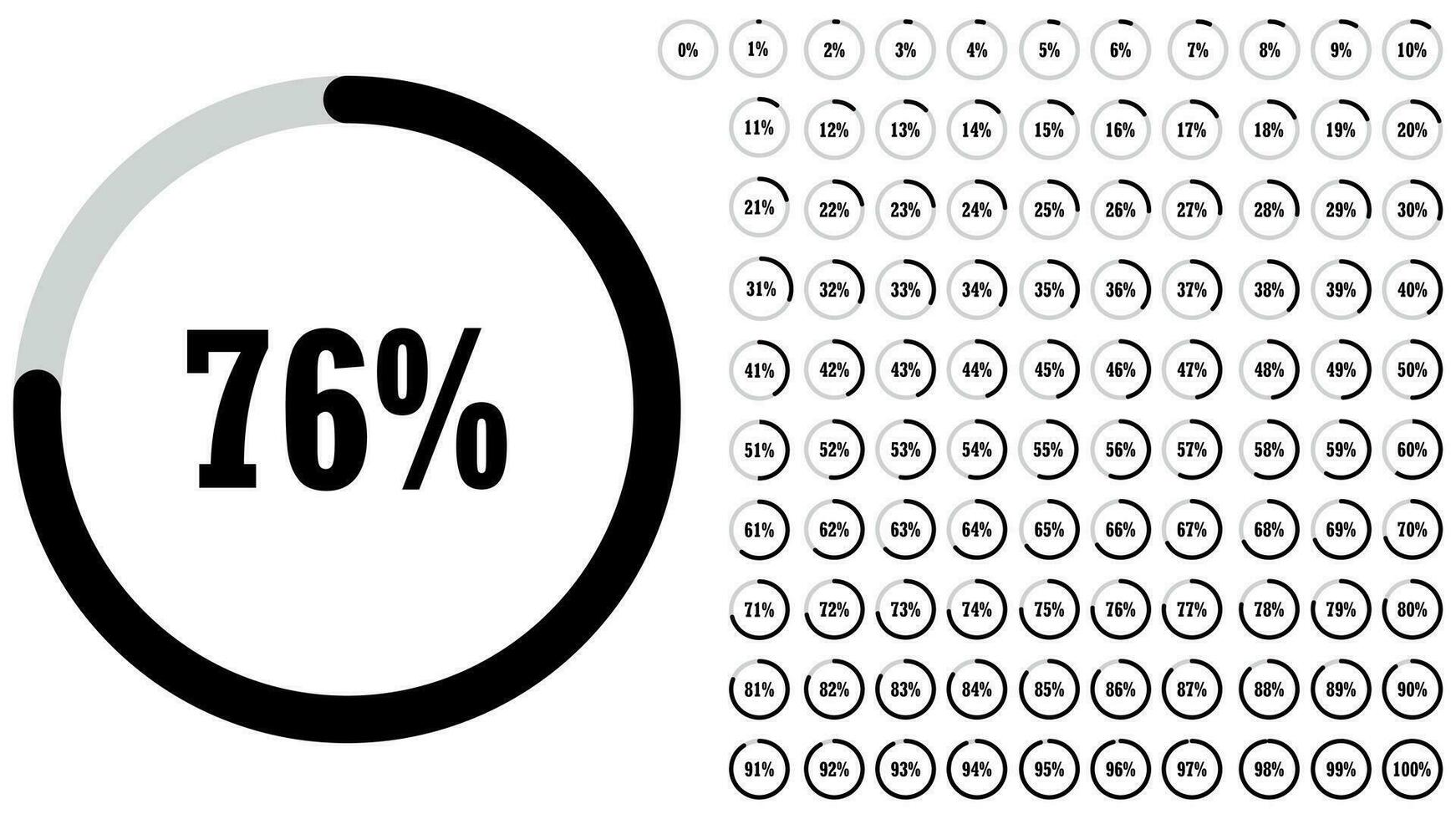 76%

0% 1% 2% 3% 4% 5% 6% 7% 8% 9% 10%

11% 12% 13% 14% 15% 16% 17% 18% 19% 20%

21% 22% 23% 24% 25% 26% 27% 28% 29% 30%

31% 32% 33% 34% 35% 36% 37% 38% 39% 40%

41% 42% 43% 44% 45% 46% 47% 48% 49% 50%

51% 52% 53% 54% 55% 56% 57% 58% 59% 60%

61% 62% 63% 64% 65% 66% 67% 68% 69% 70%

71% 72% 73% 74% 75% 76% 77% 78% 79% 80%

81% 82% 83% 84% 85% 86% 87% 88% 89% 90%

91% 92% 93% 94% 95% 96% 97% 98% 99% 100%