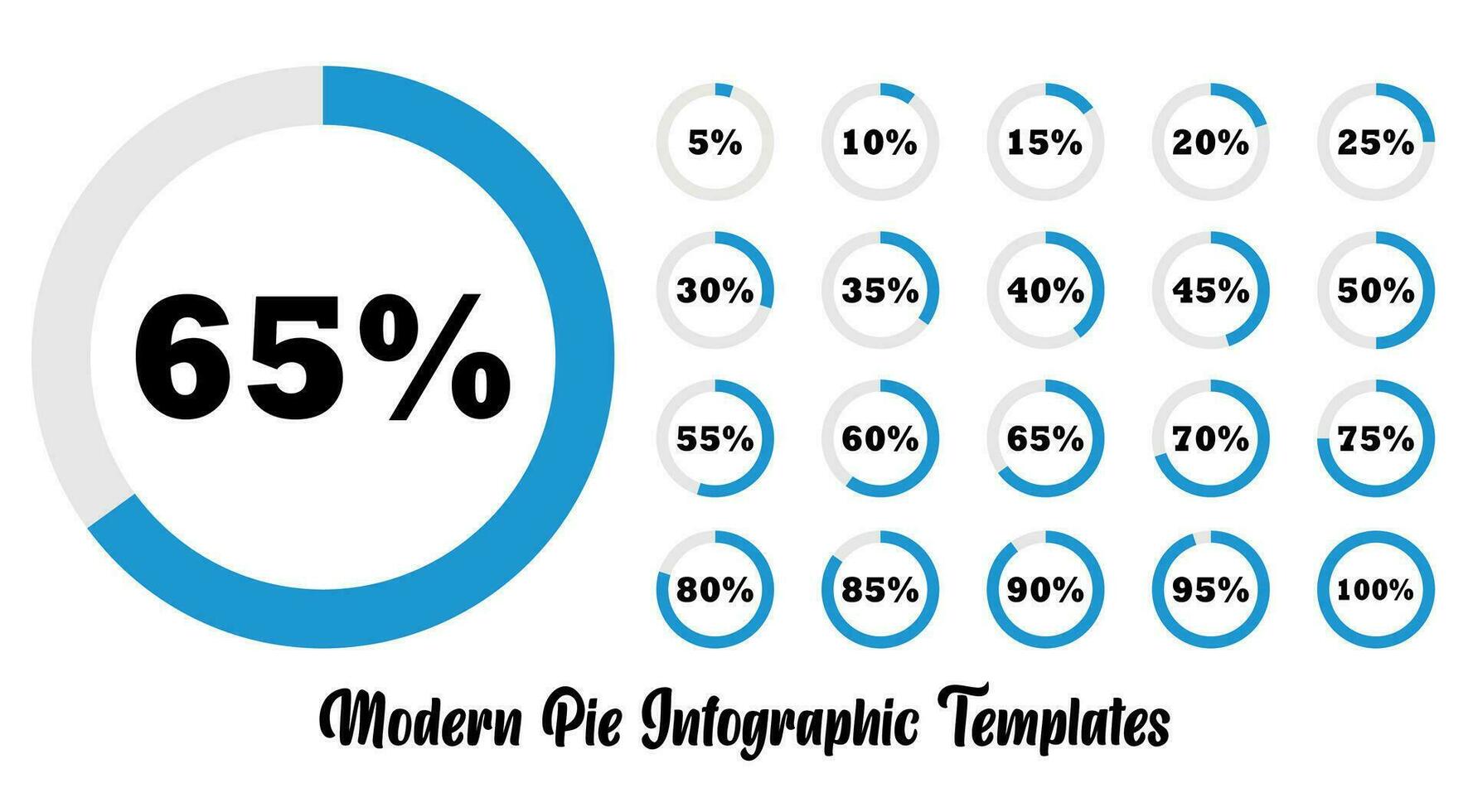 65%

5% 10% 15% 20% 25%

30% 35% 40% 45% 50%

55% 60% 65% 70% 75%

80% 85% 90% 95% 100%

Modern Pie Infographic Templates