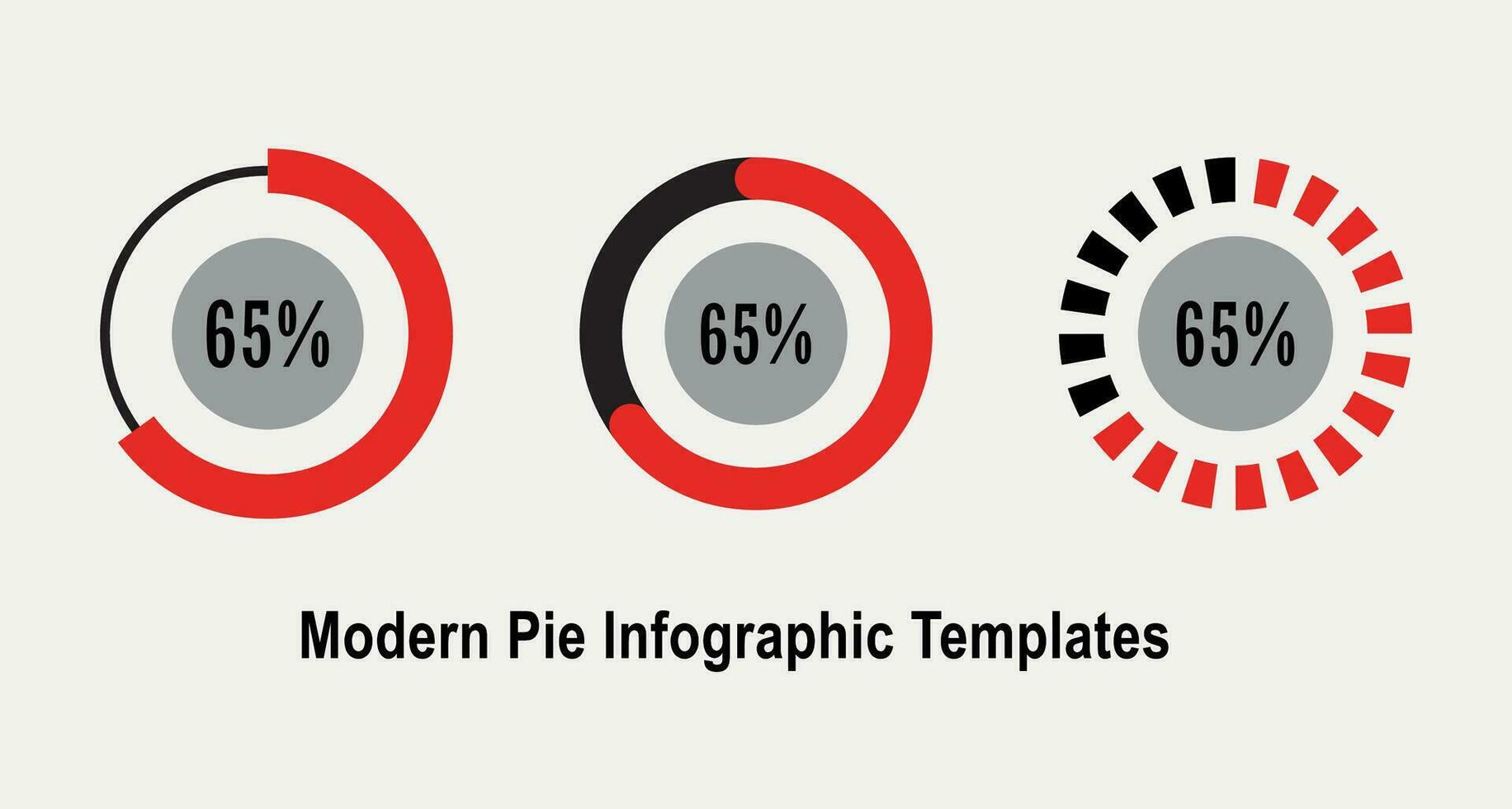 65%

65%

65%

Modern Pie Infographic Templates