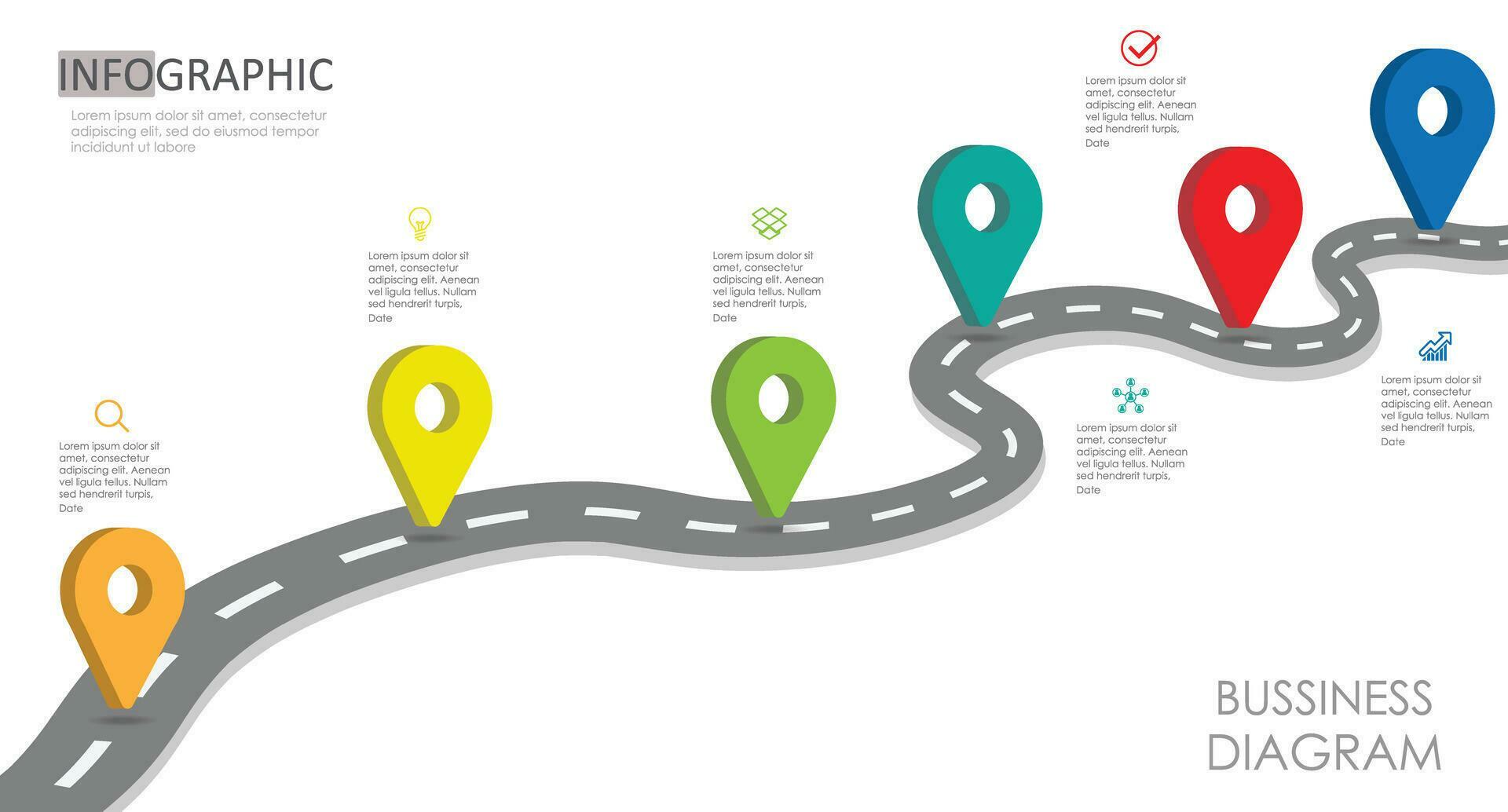 INFOGRAPHIC

Lorem ipsum dolor sit amet, consectetur adipiscing elit, sed do eiusmod tempor incididunt ut labore

Lorem ipsum dolor sit amet, consectetur adipiscing elit. Aenean vel ligula tellus. Nullam sed hendrerit turpis,
Date

Lorem ipsum dolor sit amet, consectetur adipiscing elit. Aenean vel ligula tellus. Nullam sed hendrerit turpis,
Date

Lorem ipsum dolor sit amet, consectetur adipiscing elit. Aenean vel ligula tellus. Nullam sed hendrerit turpis,
Date

Lorem ipsum dolor sit amet, consectetur adipiscing elit. Aenean vel ligula tellus. Nullam sed hendrerit turpis,
Date

Lorem ipsum dolor sit amet, consectetur adipiscing elit. Aenean vel ligula tellus. Nullam sed hendrerit turpis,
Date

Lorem ipsum dolor sit amet, consectetur adipiscing elit. Aenean vel ligula tellus. Nullam sed hendrerit turpis,
Date

BUSSINESS DIAGRAM