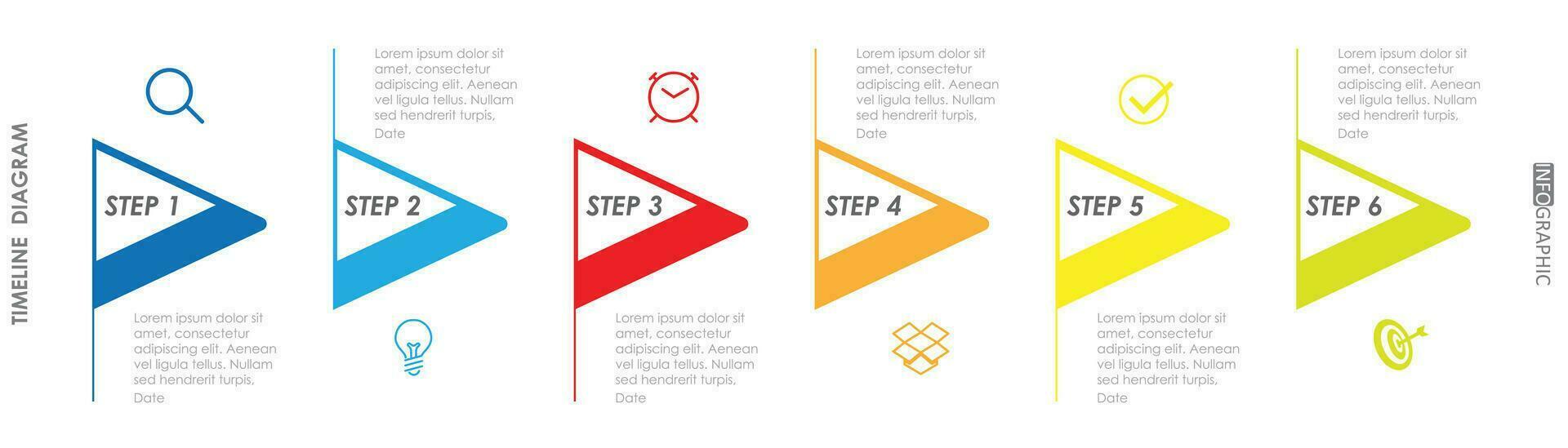 TIMELINE DIAGRAM

STEP 1

Lorem ipsum dolor sit amet, consectetur adipiscing elit. Aenean vel ligula tellus. Nullam sed hendrerit turpis,

Date

Lorem ipsum dolor sit amet, consectetur adipiscing elit. Aenean vel ligula tellus. Nullam sed hendrerit turpis,

Date

STEP 2

STEP 3

Lorem ipsum dolor sit amet, consectetur adipiscing elit. Aenean vel ligula tellus. Nullam sed hendrerit turpis,

Date

Lorem ipsum dolor sit amet, consectetur adipiscing elit. Aenean vel ligula tellus. Nullam sed hendrerit turpis,

Date

STEP 4

STEP 5

Lorem ipsum dolor sit amet, consectetur adipiscing elit. Aenean vel ligula tellus. Nullam sed hendrerit turpis,

Date

Lorem ipsum dolor sit amet, consectetur adipiscing elit. Aenean vel ligula tellus. Nullam sed hendrerit turpis,

Date

STEP 6

INFOGRAPHIC