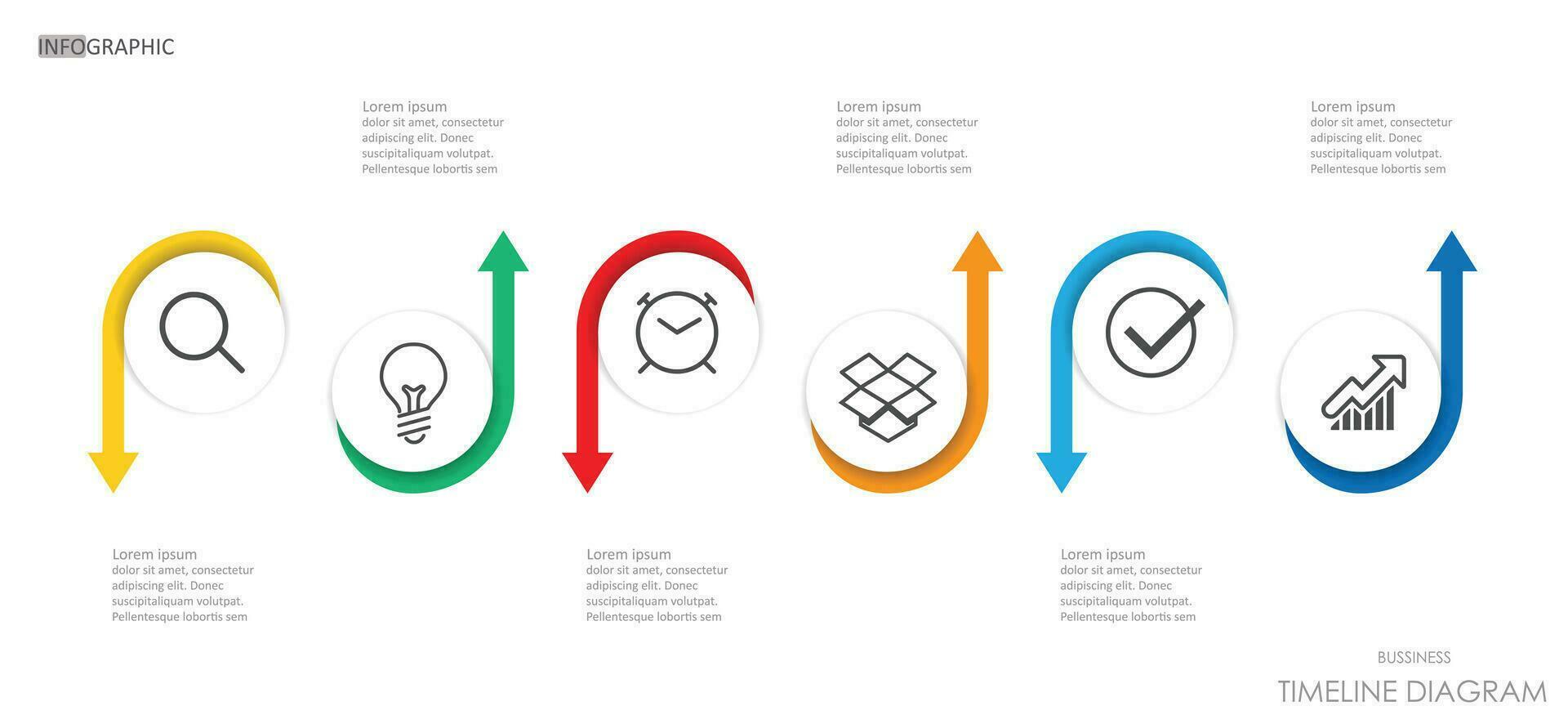 INFOGRAPHIC

Lorem ipsum
dolor sit amet, consectetur adipiscing elit. Donec suscipitaliquam volutpat. Pellentesque lobortis sem

Lorem ipsum
dolor sit amet, consectetur adipiscing elit. Donec suscipitaliquam volutpat. Pellentesque lobortis sem

Lorem ipsum
dolor sit amet, consectetur adipiscing elit. Donec suscipitaliquam volutpat. Pellentesque lobortis sem

Lorem ipsum
dolor sit amet, consectetur adipiscing elit. Donec suscipitaliquam volutpat. Pellentesque lobortis sem

Lorem ipsum
dolor sit amet, consectetur adipiscing elit. Donec suscipitaliquam volutpat. Pellentesque lobortis sem

Lorem ipsum
dolor sit amet, consectetur adipiscing elit. Donec suscipitaliquam volutpat. Pellentesque lobortis sem

BUSSINESS
TIMELINE DIAGRAM