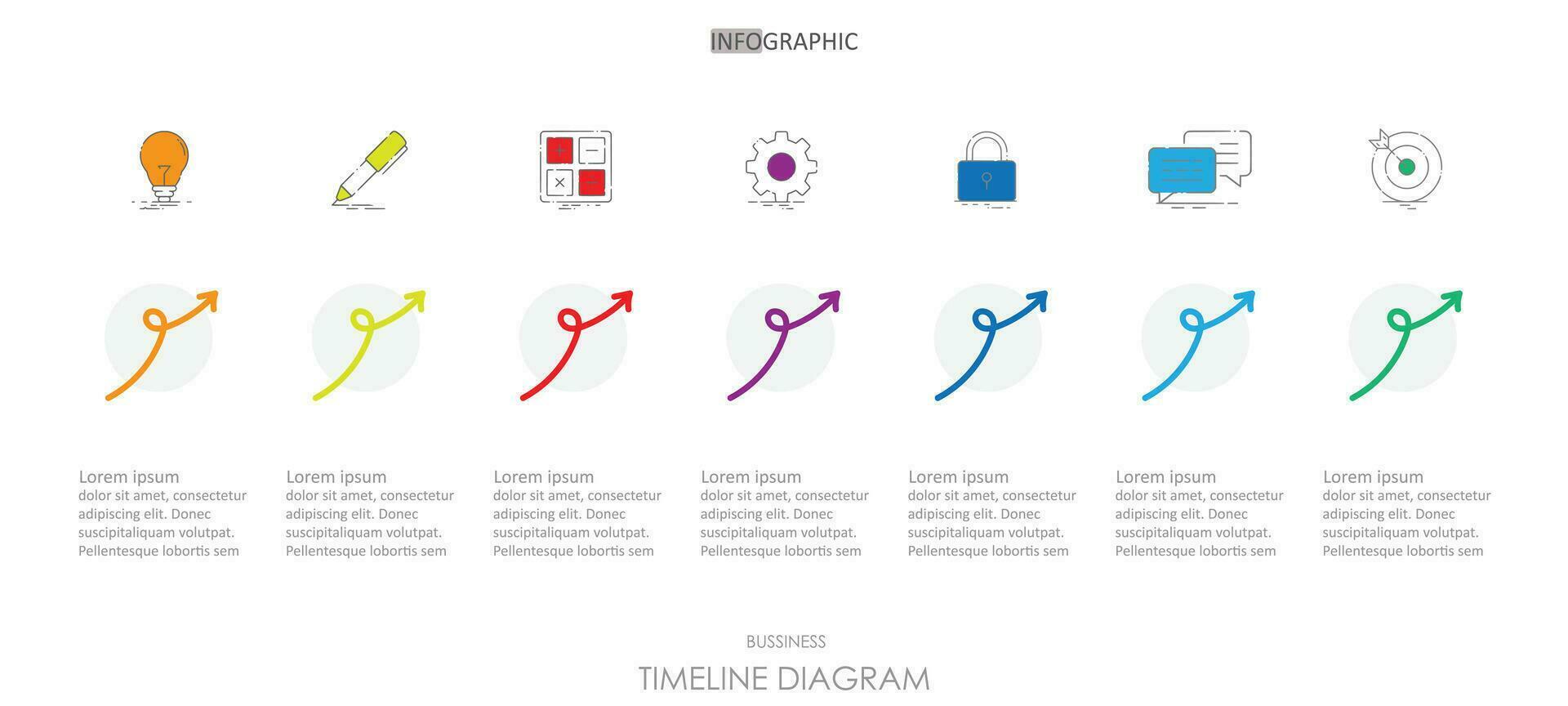 INFOGRAPHIC

Lorem ipsum
dolor sit amet, consectetur adipiscing elit. Donec suscipitaliquam volutpat. Pellentesque lobortis sem

Lorem ipsum
dolor sit amet, consectetur adipiscing elit. Donec suscipitaliquam volutpat. Pellentesque lobortis sem

Lorem ipsum
dolor sit amet, consectetur adipiscing elit. Donec suscipitaliquam volutpat. Pellentesque lobortis sem

Lorem ipsum
dolor sit amet, consectetur adipiscing elit. Donec suscipitaliquam volutpat. Pellentesque lobortis sem

Lorem ipsum
dolor sit amet, consectetur adipiscing elit. Donec suscipitaliquam volutpat. Pellentesque lobortis sem

Lorem ipsum
dolor sit amet, consectetur adipiscing elit. Donec suscipitaliquam volutpat. Pellentesque lobortis sem

Lorem ipsum
dolor sit amet, consectetur adipiscing elit. Donec suscipitaliquam volutpat. Pellentesque lobortis sem

BUSSINESS

TIMELINE DIAGRAM