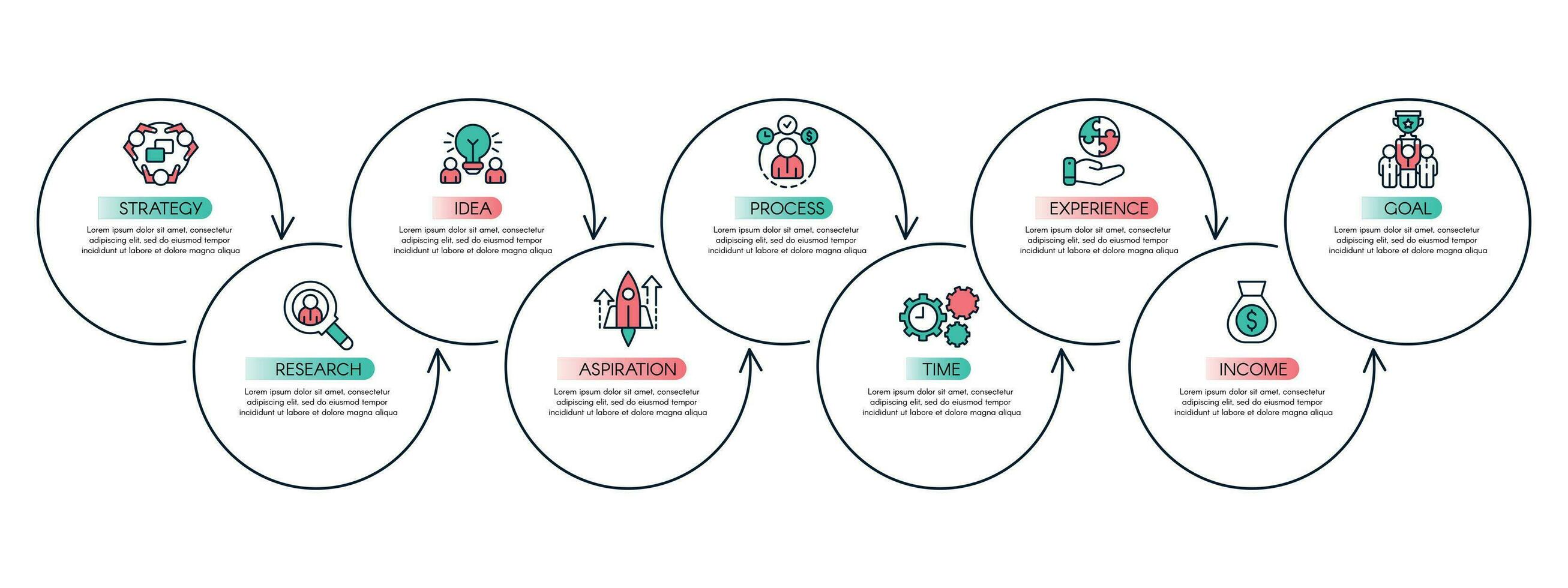 STRATEGY
Lorem ipsum dolor sit amet, consectetur adipiscing elit, sed do eiusmod tempor incididunt ut labore et dolore magna aliqua

RESEARCH
Lorem ipsum dolor sit amet, consectetur adipiscing elit, sed do eiusmod tempor incididunt ut labore et dolore magna aliqua

IDEA
Lorem ipsum dolor sit amet, consectetur adipiscing elit, sed do eiusmod tempor incididunt ut labore et dolore magna aliqua

ASPIRATION
Lorem ipsum dolor sit amet, consectetur adipiscing elit, sed do eiusmod tempor incididunt ut labore et dolore magna aliqua

PROCESS
Lorem ipsum dolor sit amet, consectetur adipiscing elit, sed do eiusmod tempor incididunt ut labore et dolore magna aliqua

TIME
Lorem ipsum dolor sit amet, consectetur adipiscing elit, sed do eiusmod tempor incididunt ut labore et dolore magna aliqua

EXPERIENCE
Lorem ipsum dolor sit amet, consectetur adipiscing elit, sed do eiusmod tempor incididunt ut labore et dolore magna aliqua

INCOME
Lorem ipsum dolor sit amet, consectetur adipiscing elit, sed do eiusmod tempor incididunt ut labore et dolore magna aliqua

GOAL
Lorem ipsum dolor sit amet, consectetur adipiscing elit, sed do eiusmod tempor incididunt ut labore et dolore magna aliqua