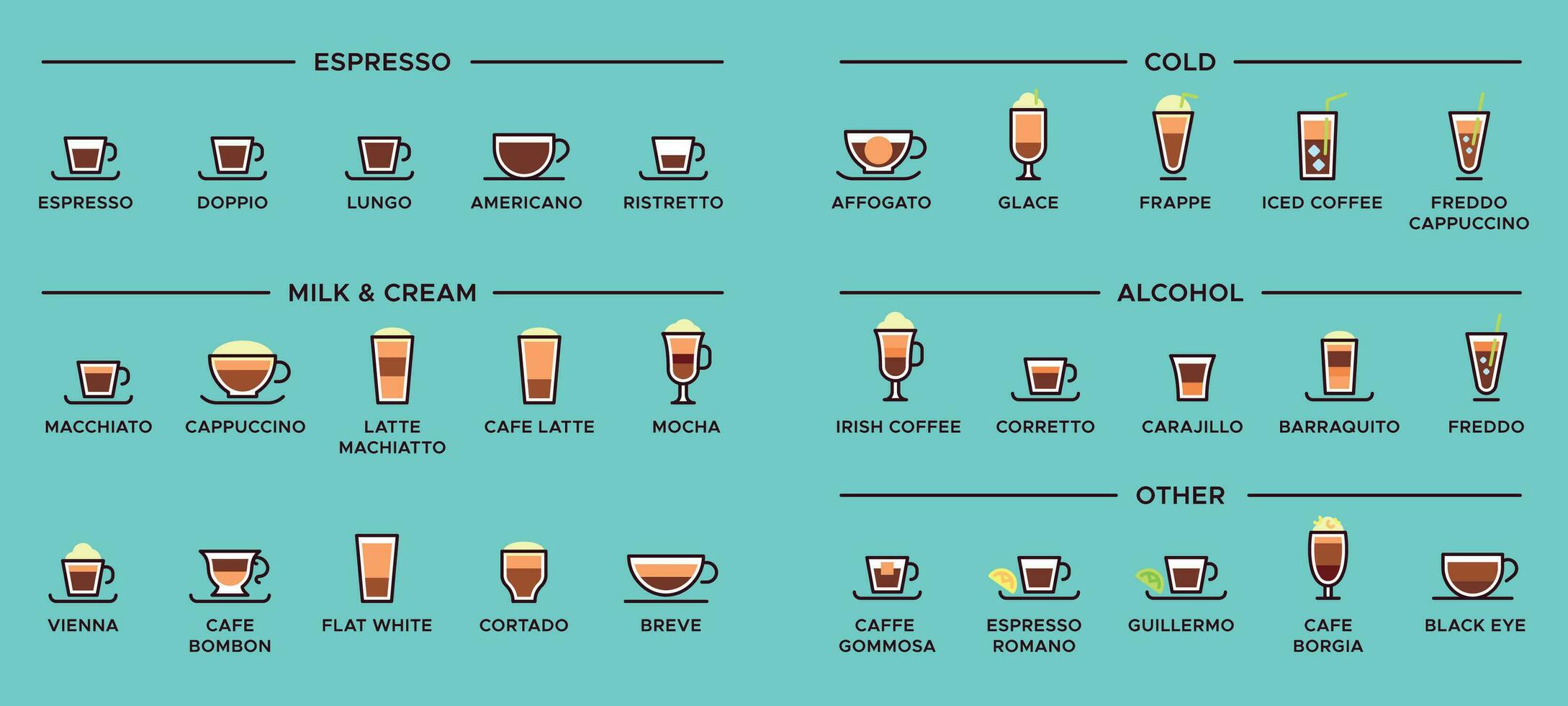 ESPRESSO

ESPRESSO
DOPPIO
LUNGO
AMERICANO
RISTRETTO

MILK & CREAM

MACCHIATO
CAPPUCCINO
LATTE MACHIATTO
CAFE LATTE
MOCHA

VIENNA
CAFE BOMBON
FLAT WHITE
CORTADO
BREVE

COLD

AFFOGATO
GLACE
FRAPPE
ICED COFFEE
FREDDO CAPPUCCINO

ALCOHOL

IRISH COFFEE
CORRETTO
CARAJILLO
BARRAQUITO
FREDDO

OTHER

CAFFE GOMMOSA
ESPRESSO ROMANO
GUILLERMO
CAFE BORGIA
BLACK EYE