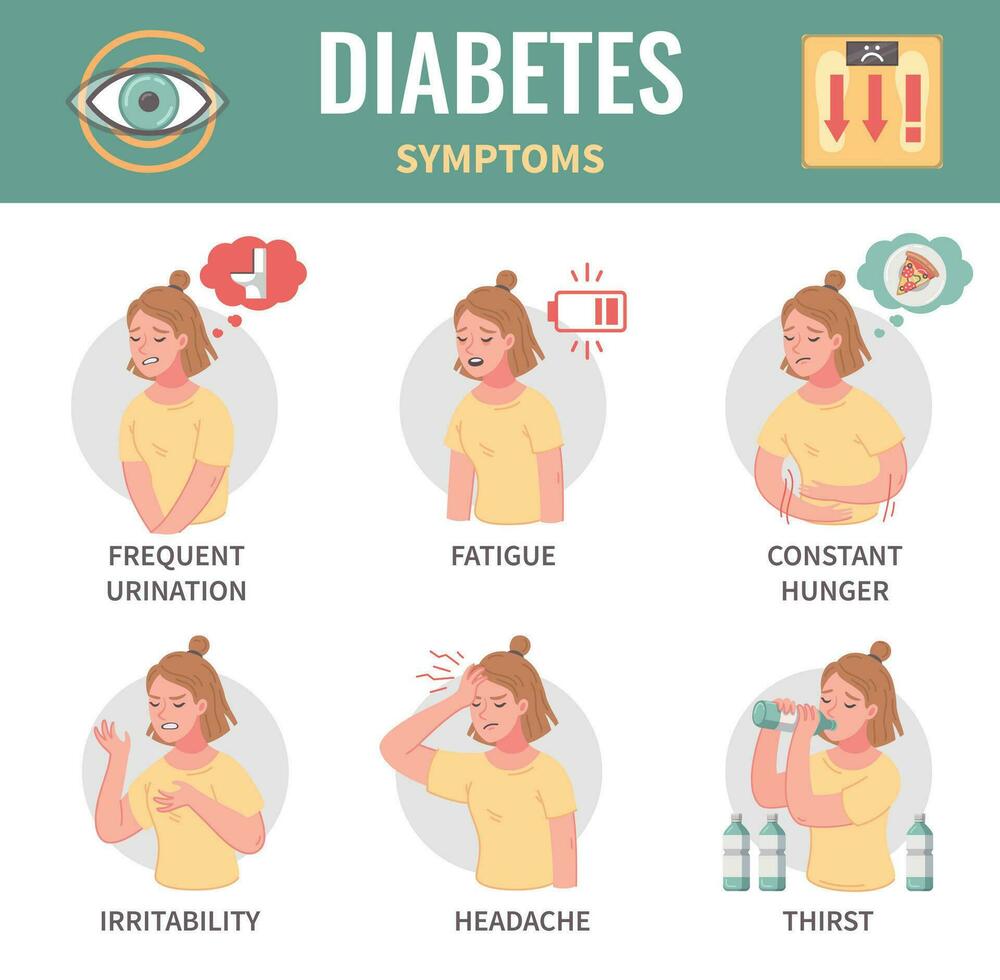 DIABETES
SYMPTOMS

FREQUENT URINATION

FATIGUE

CONSTANT HUNGER

IRRITABILITY

HEADACHE

THIRST