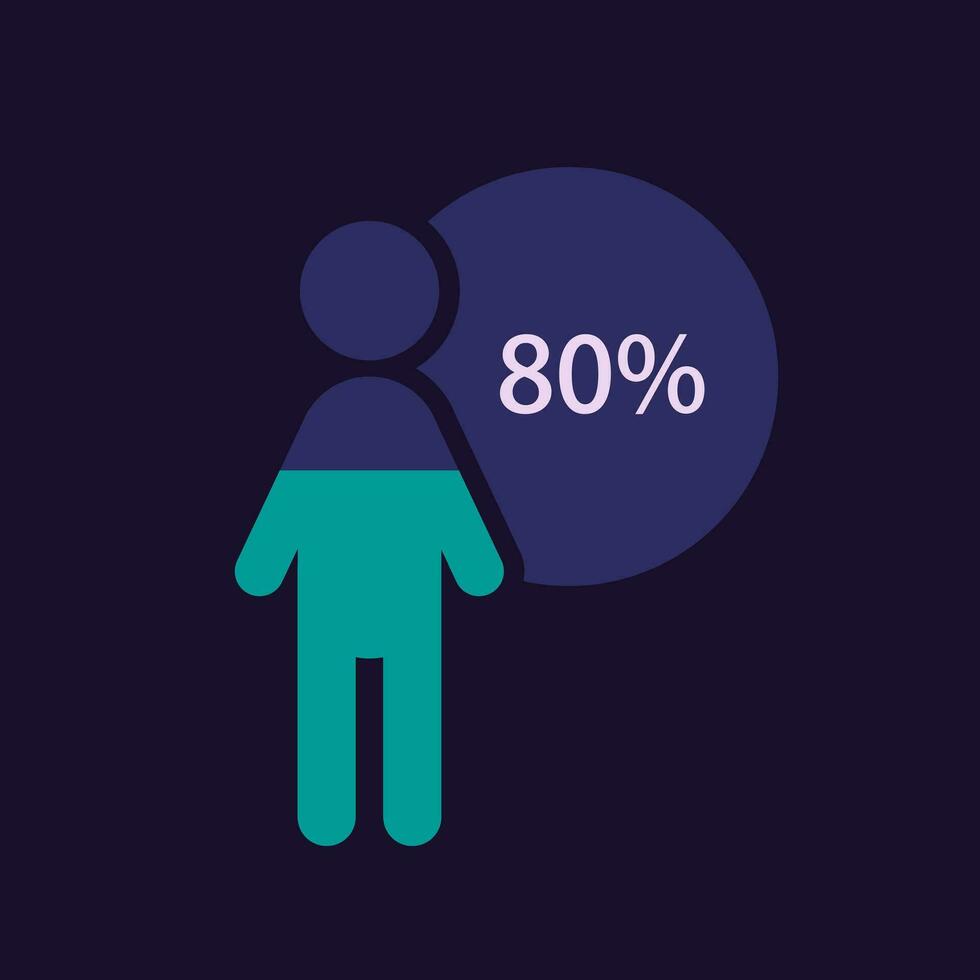 80%