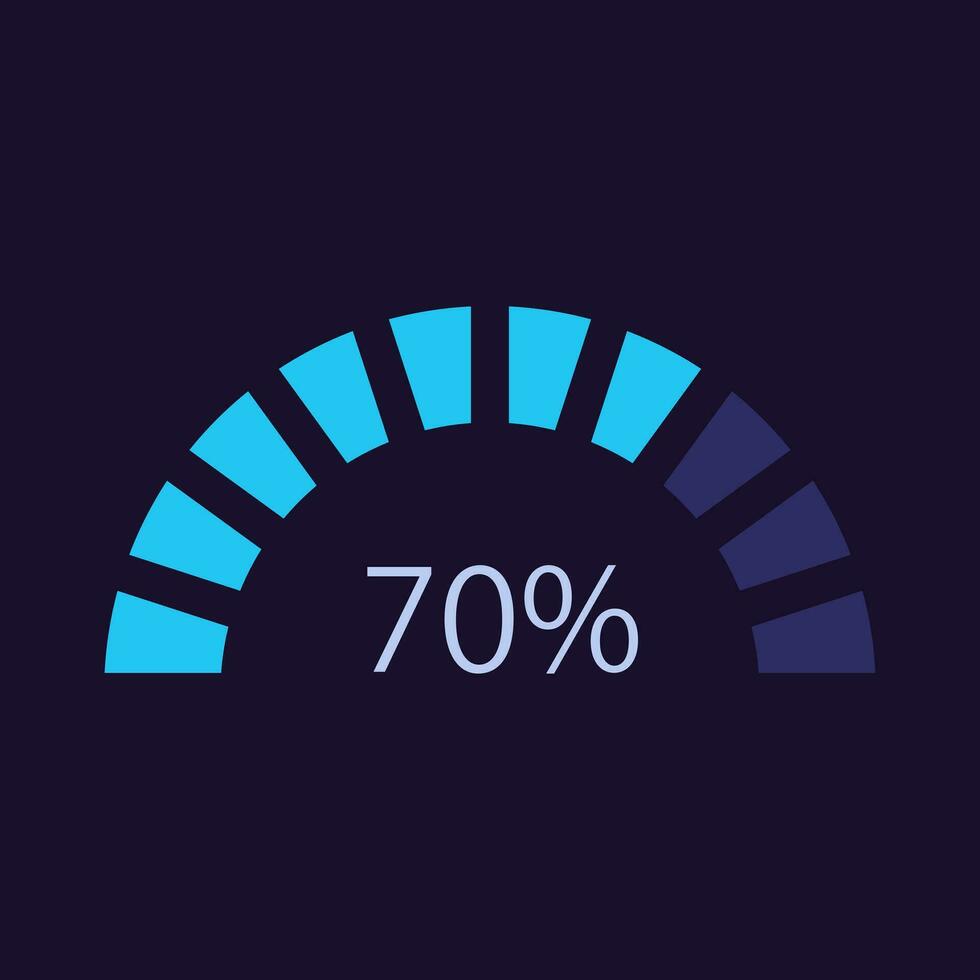 70%