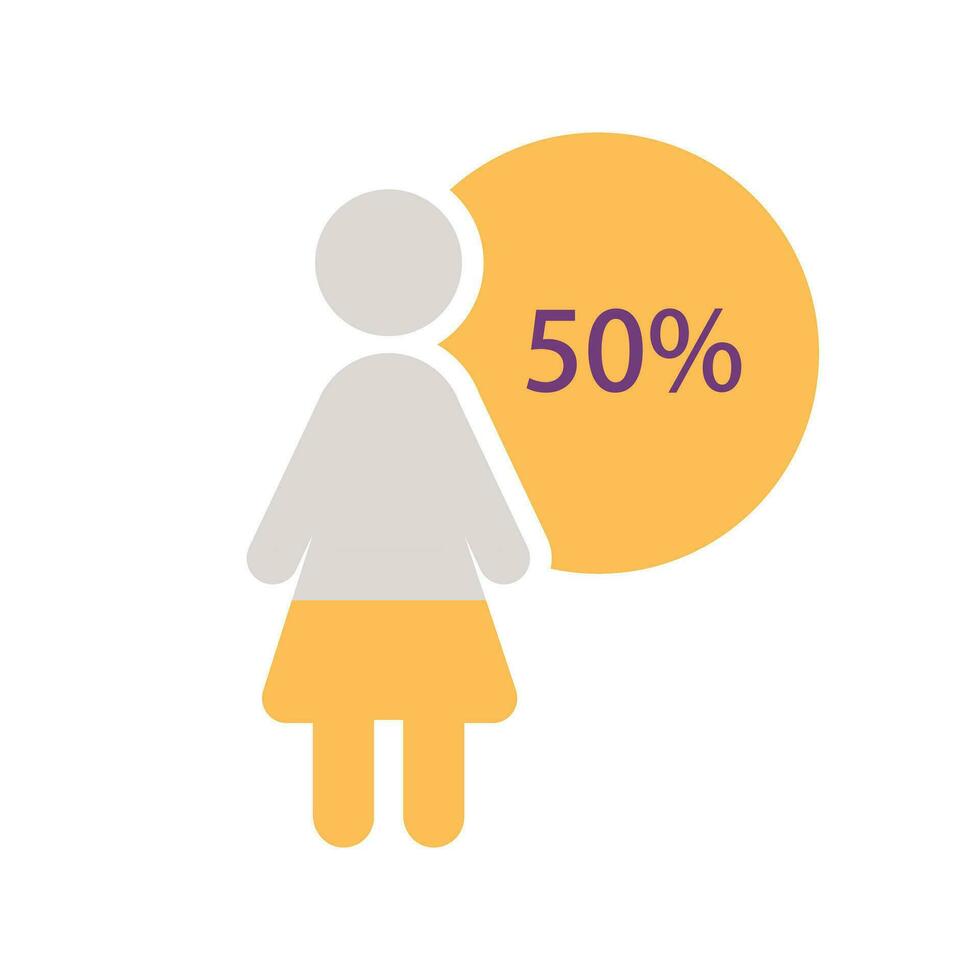 50%