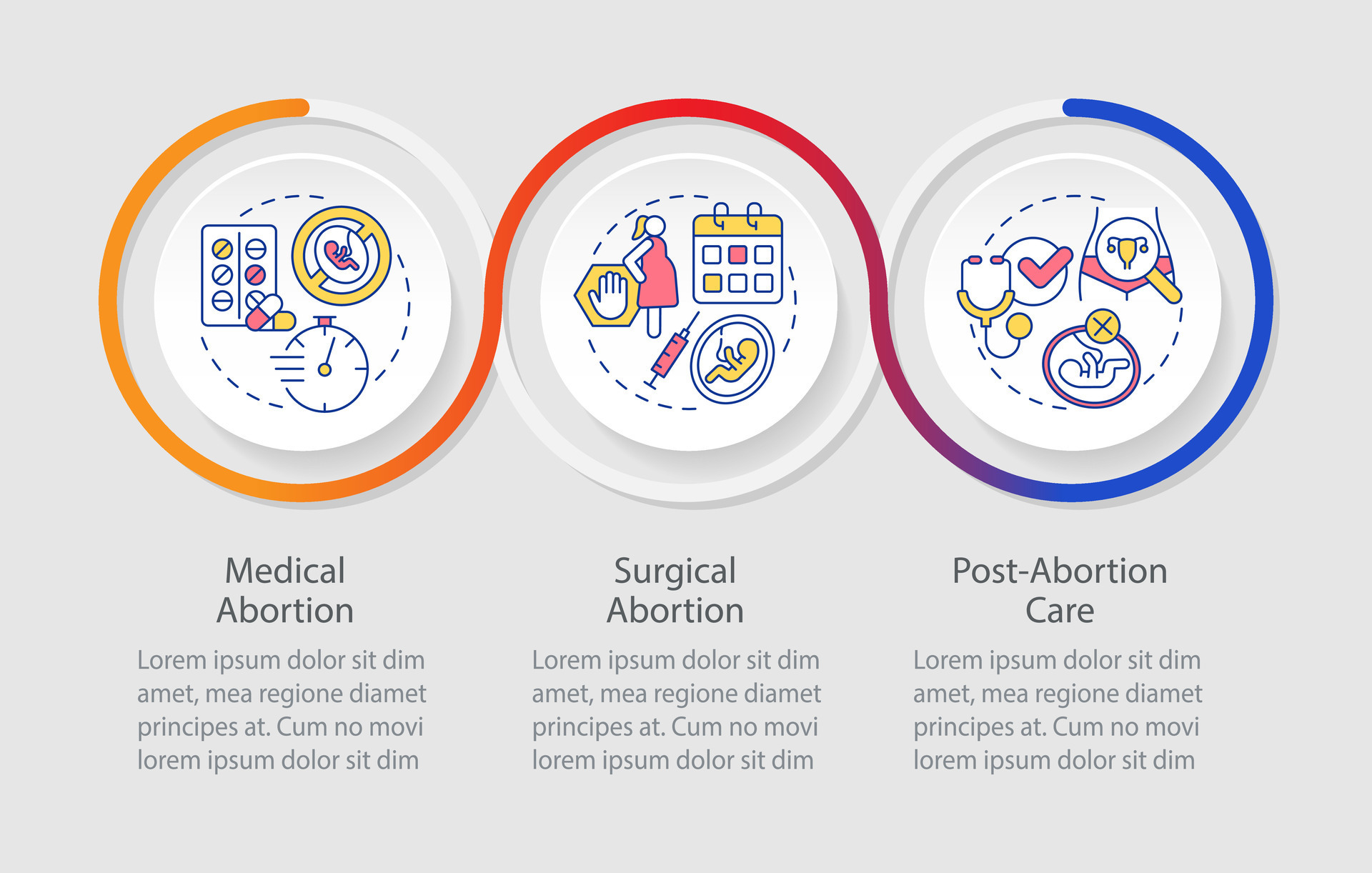 Medical Abortion

Lorem ipsum dolor sit dim amet, mea regione diamet principes at. Cum no movi lorem ipsum dolor sit dim

Surgical Abortion

Lorem ipsum dolor sit dim amet, mea regione diamet principes at. Cum no movi lorem ipsum dolor sit dim

Post-Abortion Care

Lorem ipsum dolor sit dim amet, mea regione diamet principes at. Cum no movi lorem ipsum dolor sit dim