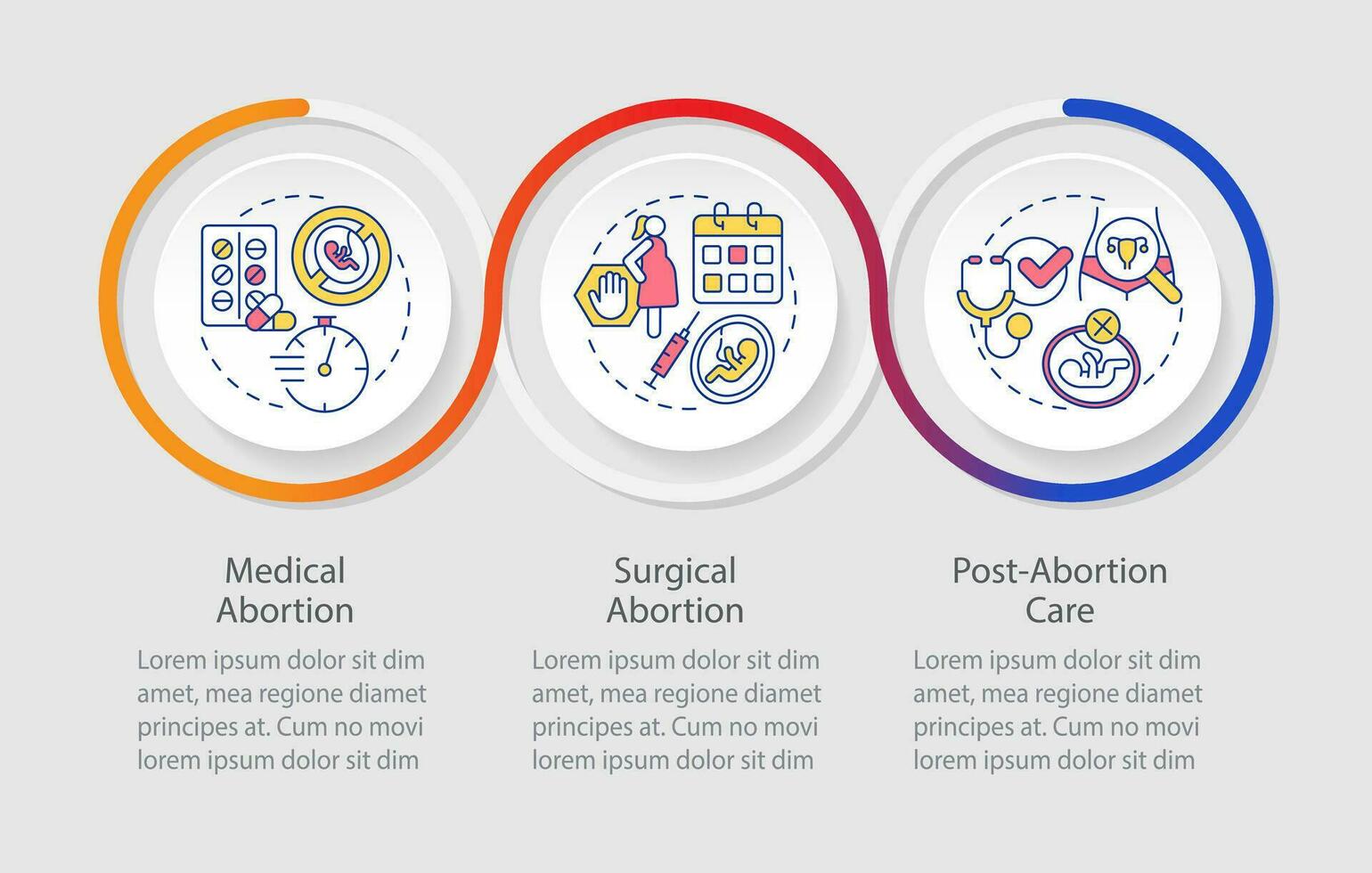 Medical Abortion

Lorem ipsum dolor sit dim amet, mea regione diamet principes at. Cum no movi lorem ipsum dolor sit dim

Surgical Abortion

Lorem ipsum dolor sit dim amet, mea regione diamet principes at. Cum no movi lorem ipsum dolor sit dim

Post-Abortion Care

Lorem ipsum dolor sit dim amet, mea regione diamet principes at. Cum no movi lorem ipsum dolor sit dim