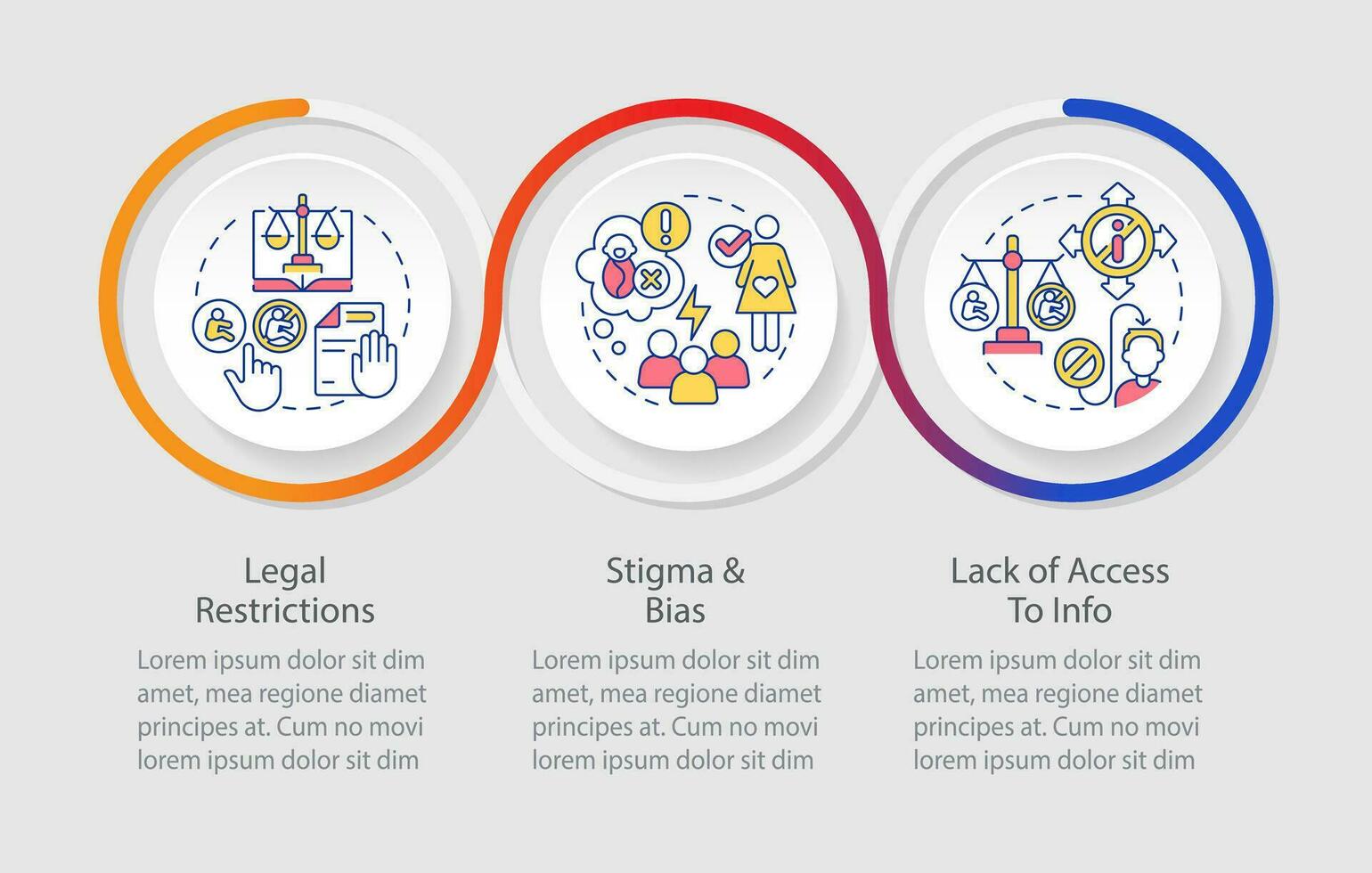 Legal Restrictions

Lorem ipsum dolor sit dim amet, mea regione diamet principes at. Cum no movi lorem ipsum dolor sit dim

Stigma & Bias

Lorem ipsum dolor sit dim amet, mea regione diamet principes at. Cum no movi lorem ipsum dolor sit dim

Lack of Access To Info

Lorem ipsum dolor sit dim amet, mea regione diamet principes at. Cum no movi lorem ipsum dolor sit dim