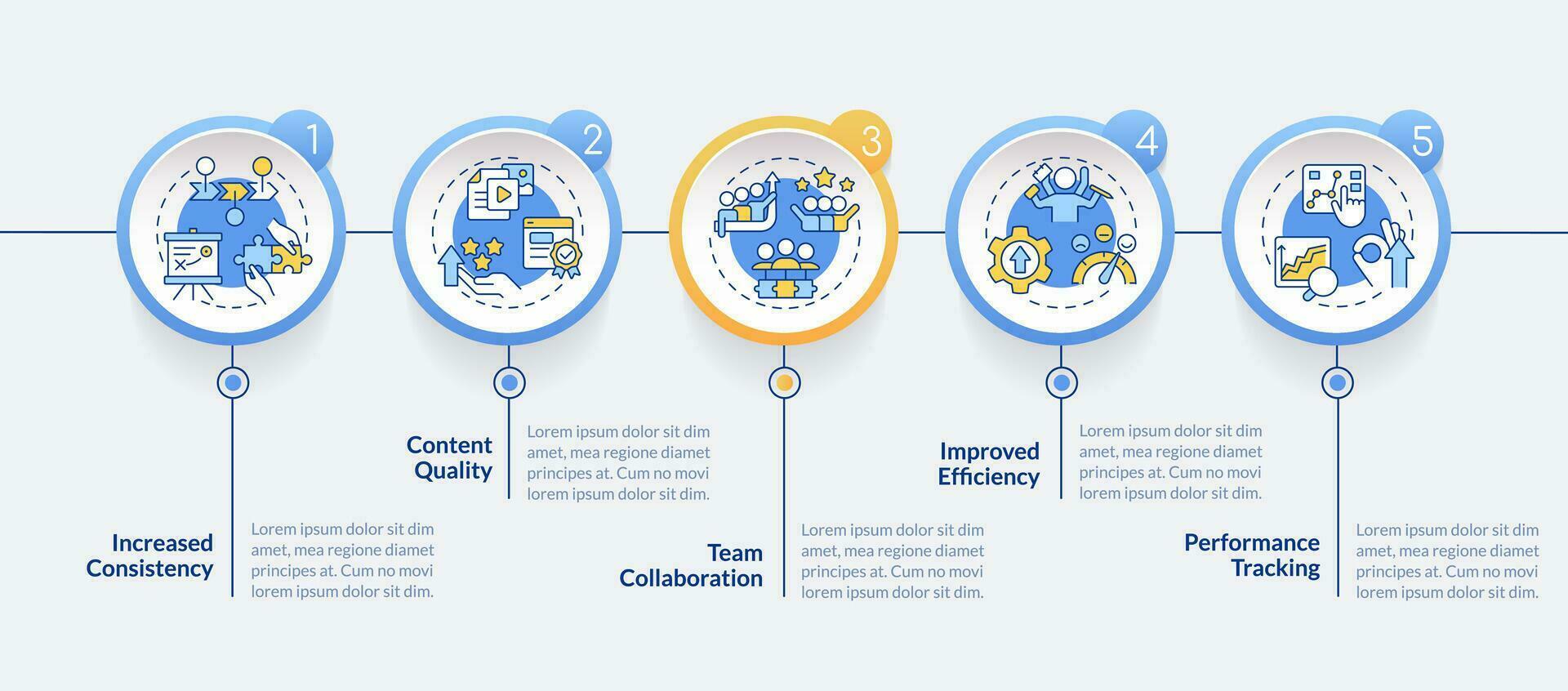 1

Increased Consistency

Lorem ipsum dolor sit dim amet, mea regione diamet principes at. Cum no movi lorem ipsum dolor sit dim.

2

Content Quality

Lorem ipsum dolor sit dim amet, mea regione diamet principes at. Cum no movi lorem ipsum dolor sit dim.

3

Team Collaboration

Lorem ipsum dolor sit dim amet, mea regione diamet principes at. Cum no movi lorem ipsum dolor sit dim.

4

Improved Efficiency

Lorem ipsum dolor sit dim amet, mea regione diamet principes at. Cum no movi lorem ipsum dolor sit dim.

5

Performance Tracking

Lorem ipsum dolor sit dim amet, mea regione diamet principes at. Cum no movi lorem ipsum dolor sit dim.