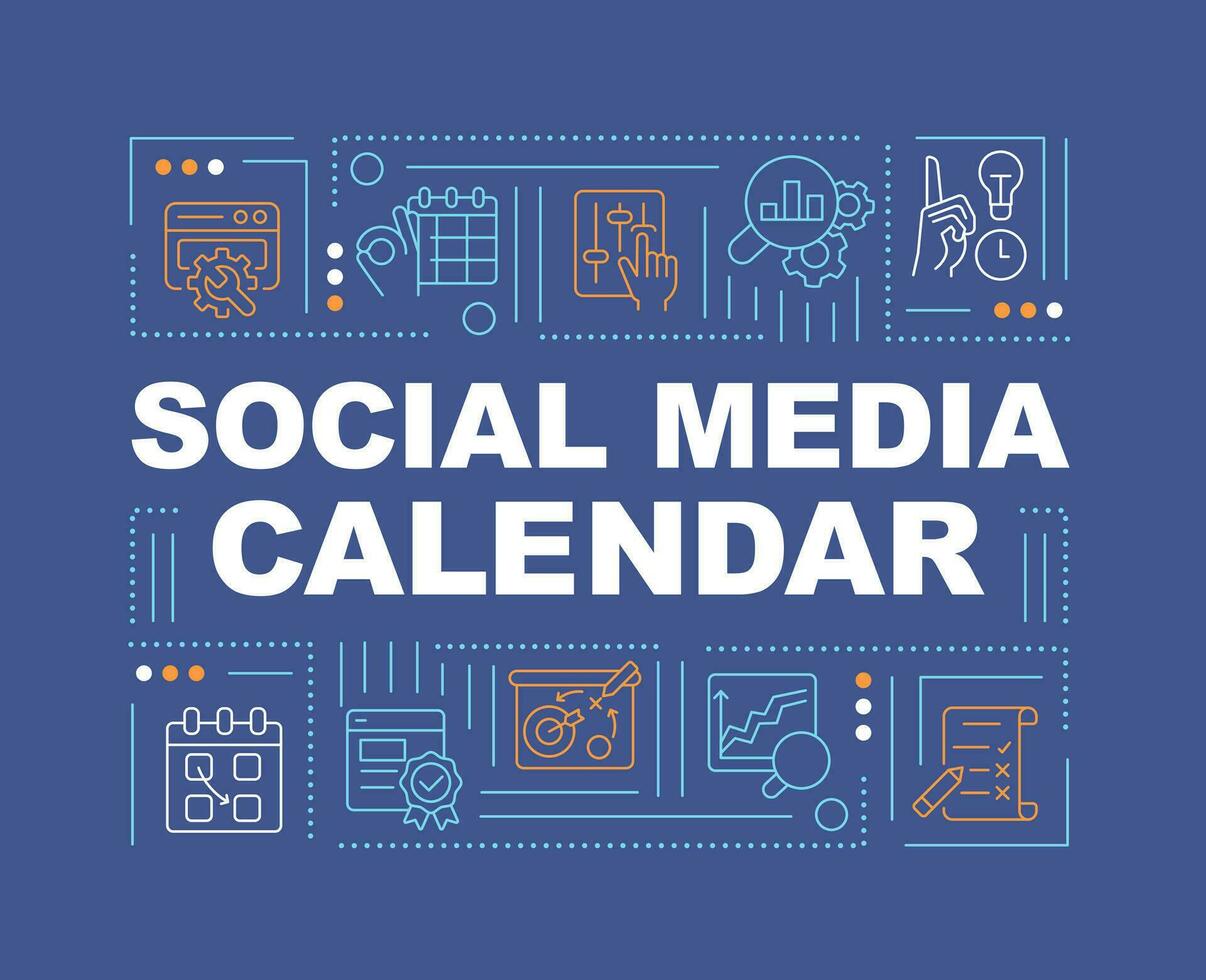 SOCIAL MEDIA CALENDAR