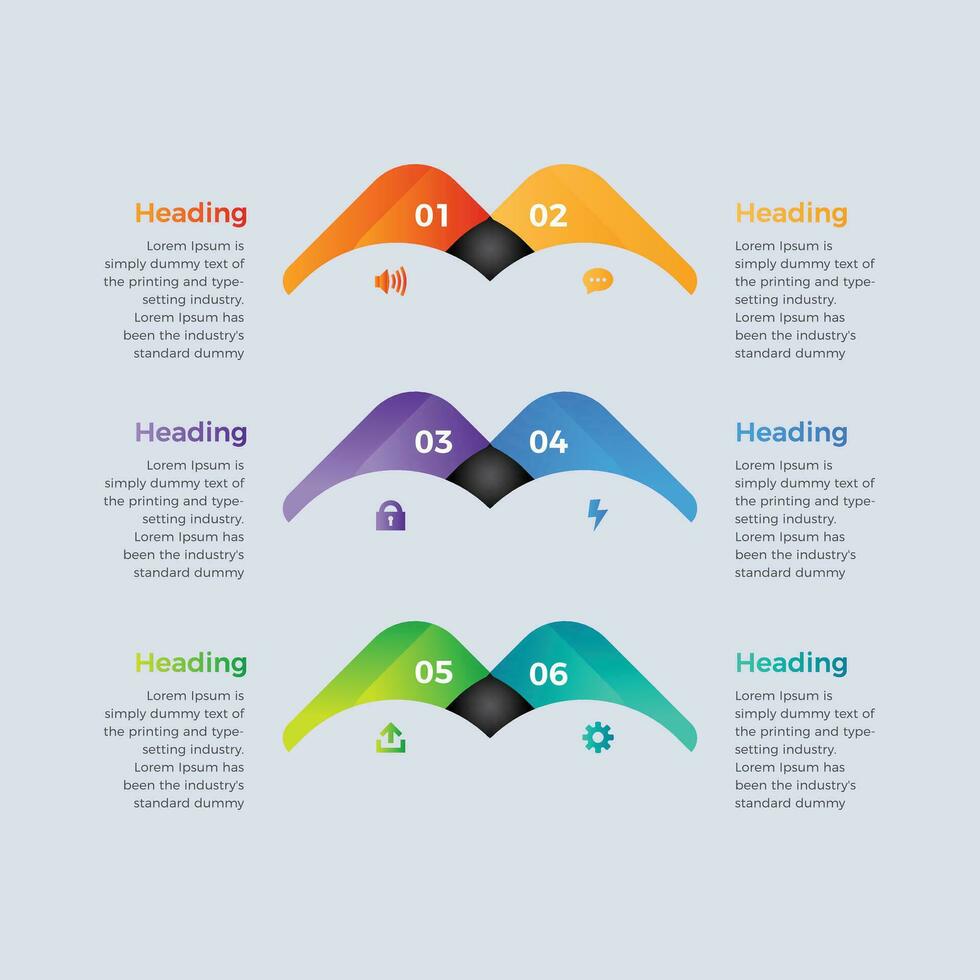 Heading

Lorem Ipsum is simply dummy text of the printing and typesetting industry. Lorem Ipsum has been the industry's standard dummy

01

02

Heading

Lorem Ipsum is simply dummy text of the printing and typesetting industry. Lorem Ipsum has been the industry's standard dummy

Heading

Lorem Ipsum is simply dummy text of the printing and typesetting industry. Lorem Ipsum has been the industry's standard dummy

03

04

Heading

Lorem Ipsum is simply dummy text of the printing and typesetting industry. Lorem Ipsum has been the industry's standard dummy

Heading

Lorem Ipsum is simply dummy text of the printing and typesetting industry. Lorem Ipsum has been the industry's standard dummy

05

06

Heading

Lorem Ipsum is simply dummy text of the printing and typesetting industry. Lorem Ipsum has been the industry's standard dummy