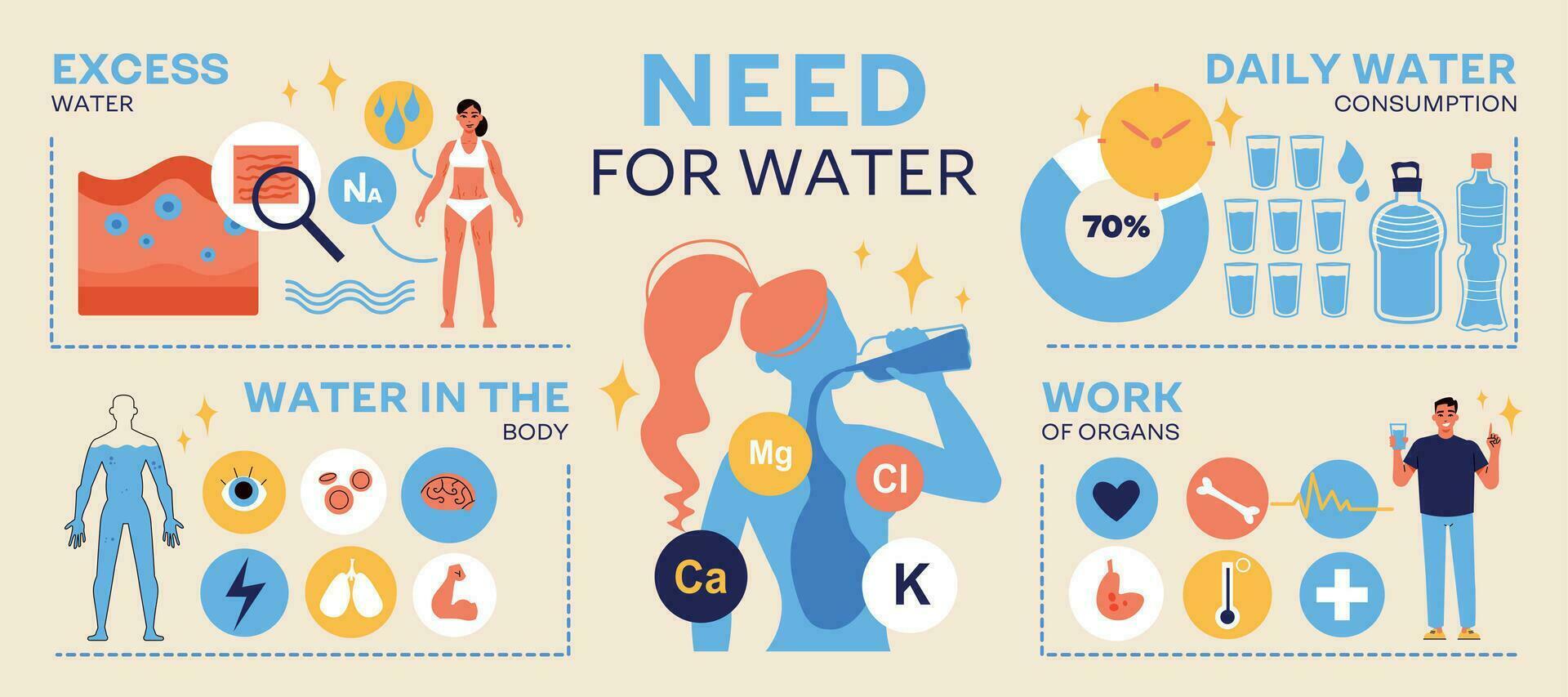 EXCESS
WATER

NA

NEED
FOR WATER

DAILY WATER
CONSUMPTION

70%

WATER IN THE
BODY

Mg
Cl
Ca
K

WORK
OF ORGANS