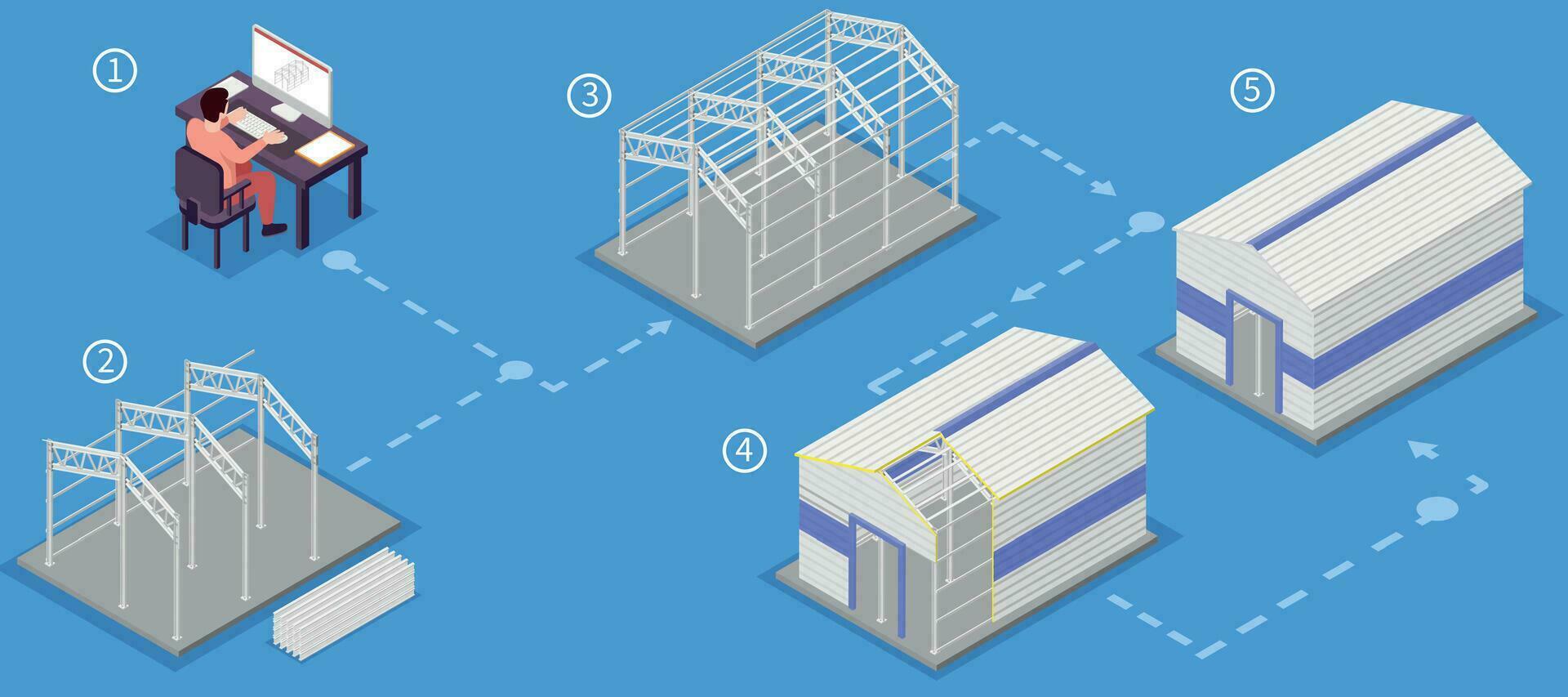 1

2

3

4

5