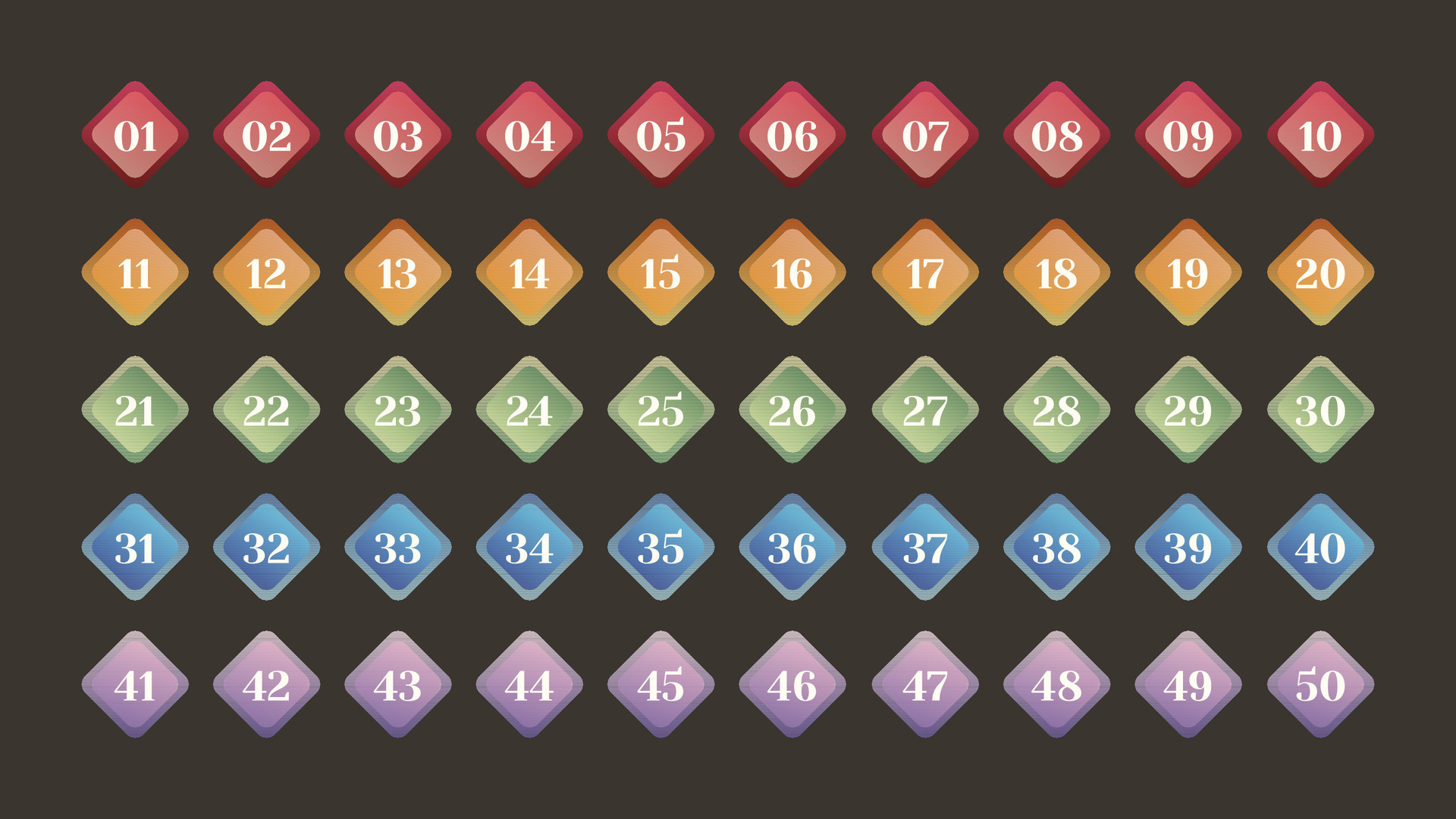 01 02 03 04 05 06 07 08 09 10

11 12 13 14 15 16 17 18 19 20

21 22 23 24 25 26 27 28 29 30

31 32 33 34 35 36 37 38 39 40

41 42 43 44 45 46 47 48 49 50