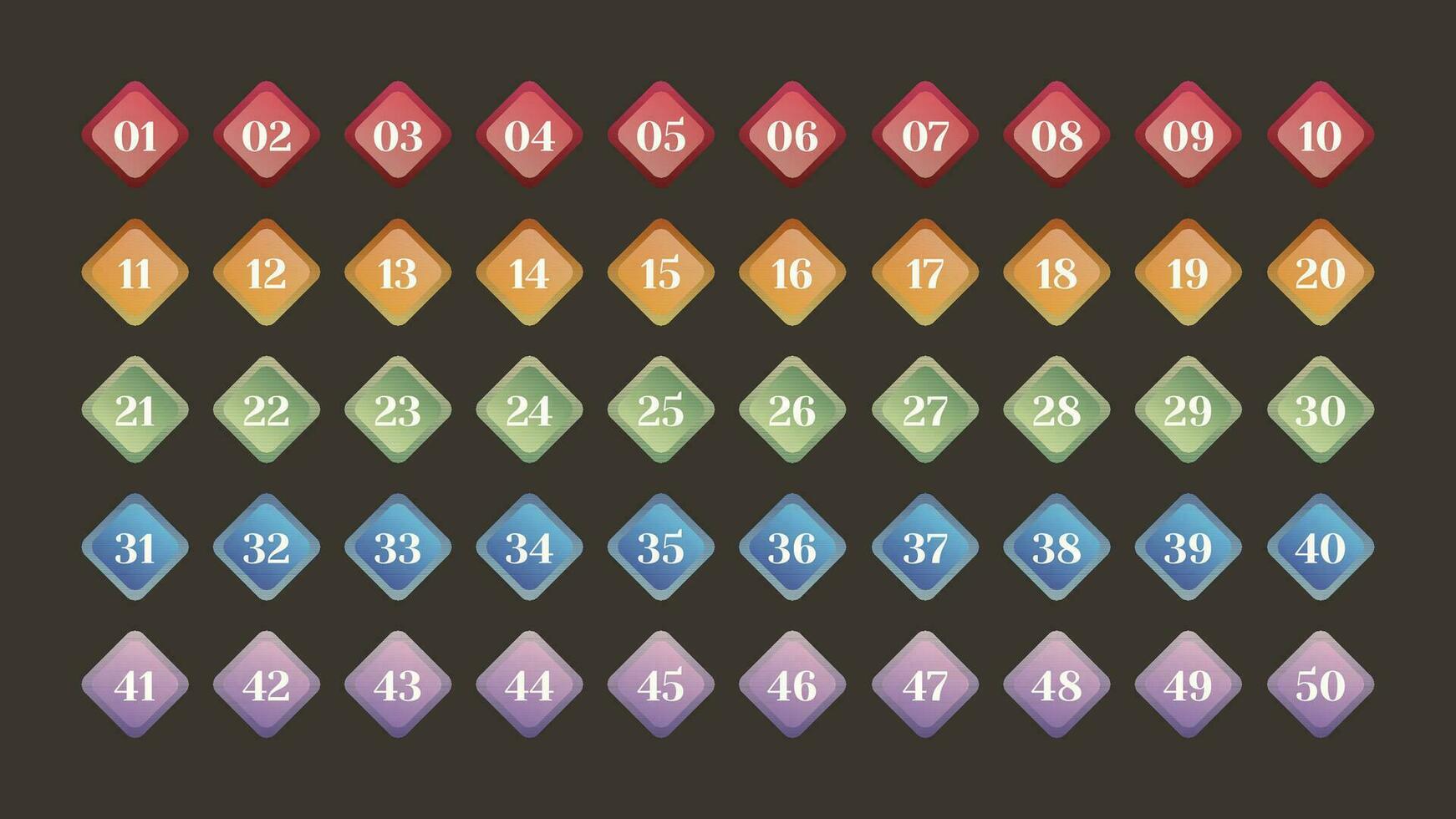 01 02 03 04 05 06 07 08 09 10

11 12 13 14 15 16 17 18 19 20

21 22 23 24 25 26 27 28 29 30

31 32 33 34 35 36 37 38 39 40

41 42 43 44 45 46 47 48 49 50