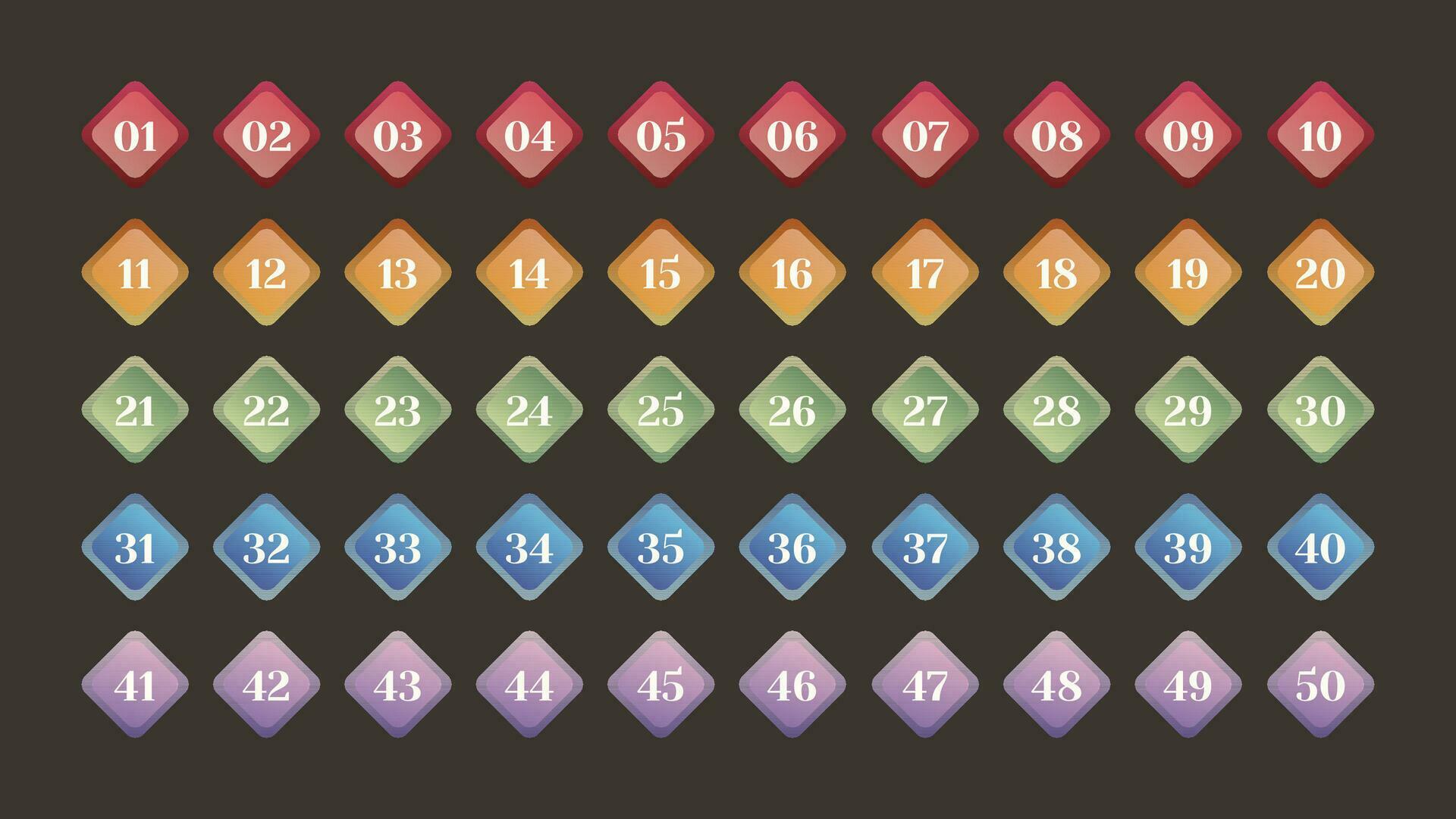 01 02 03 04 05 06 07 08 09 10

11 12 13 14 15 16 17 18 19 20

21 22 23 24 25 26 27 28 29 30

31 32 33 34 35 36 37 38 39 40

41 42 43 44 45 46 47 48 49 50