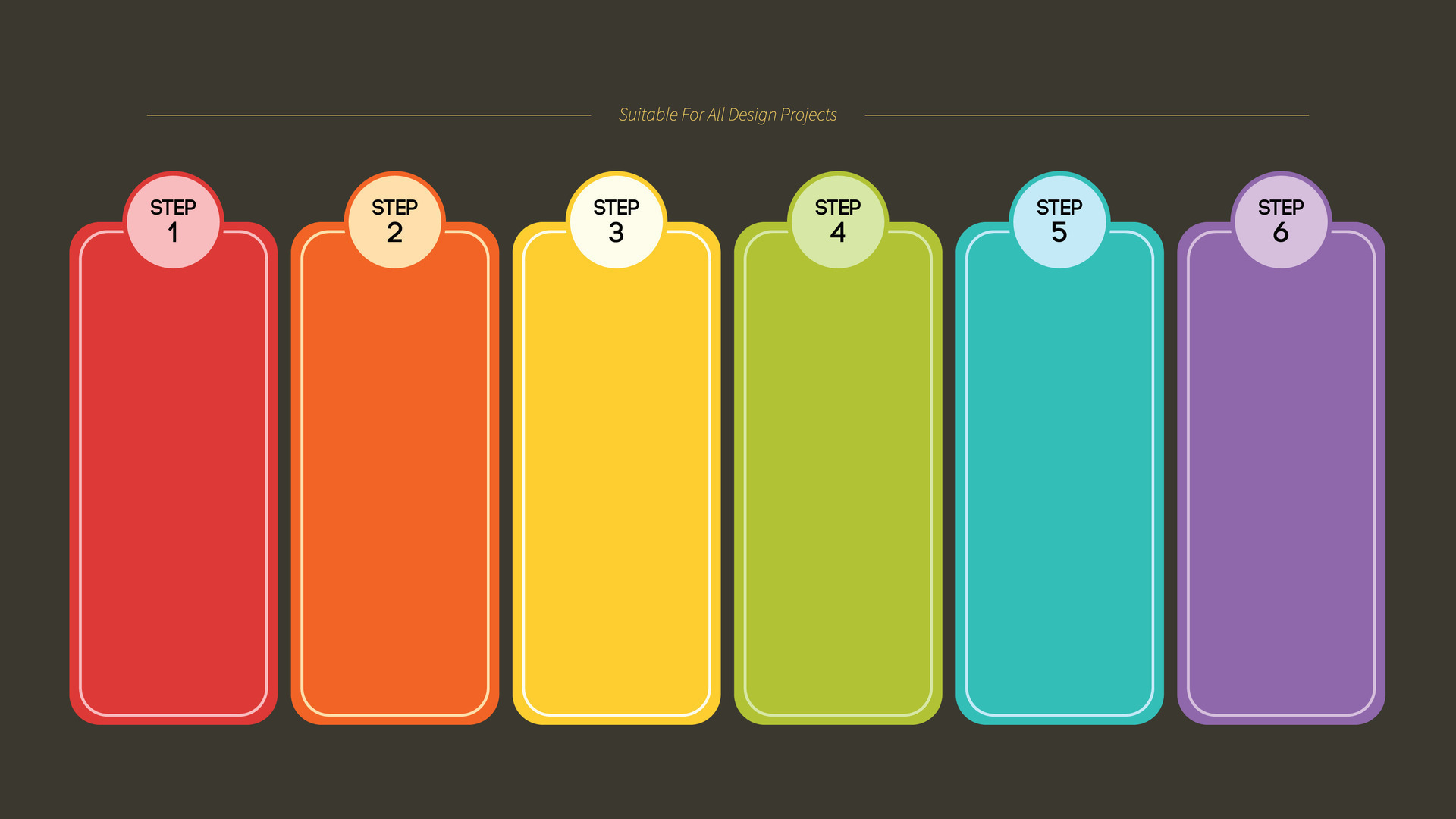 Suitable For All Design Projects

STEP 1

STEP 2

STEP 3

STEP 4

STEP 5

STEP 6