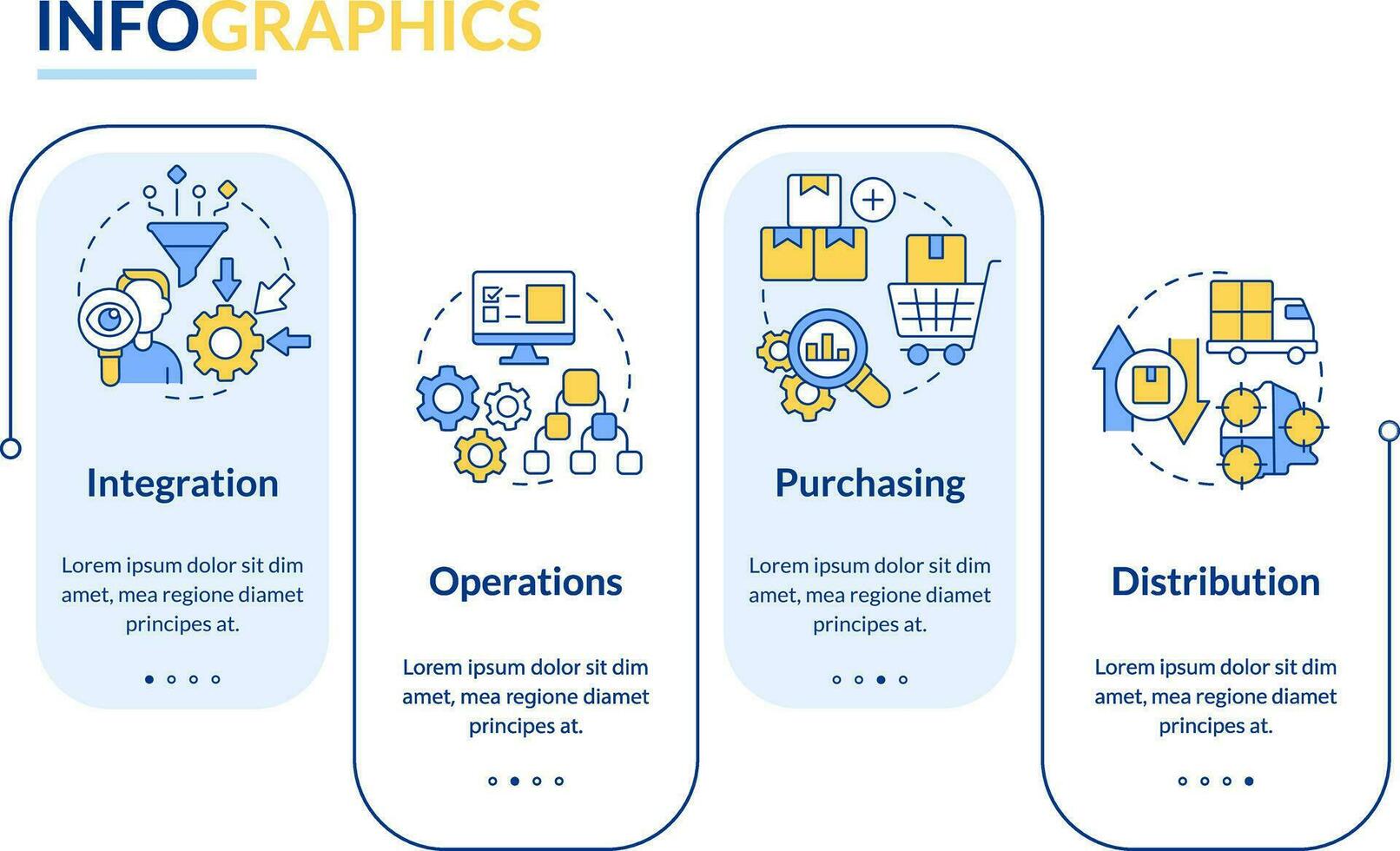 INFOGRAPHICS

Integration

Lorem ipsum dolor sit dim amet, mea regione diamet principes at.

Operations

Lorem ipsum dolor sit dim amet, mea regione diamet principes at.

Purchasing

Lorem ipsum dolor sit dim amet, mea regione diamet principes at.

Distribution

Lorem ipsum dolor sit dim amet, mea regione diamet principes at.