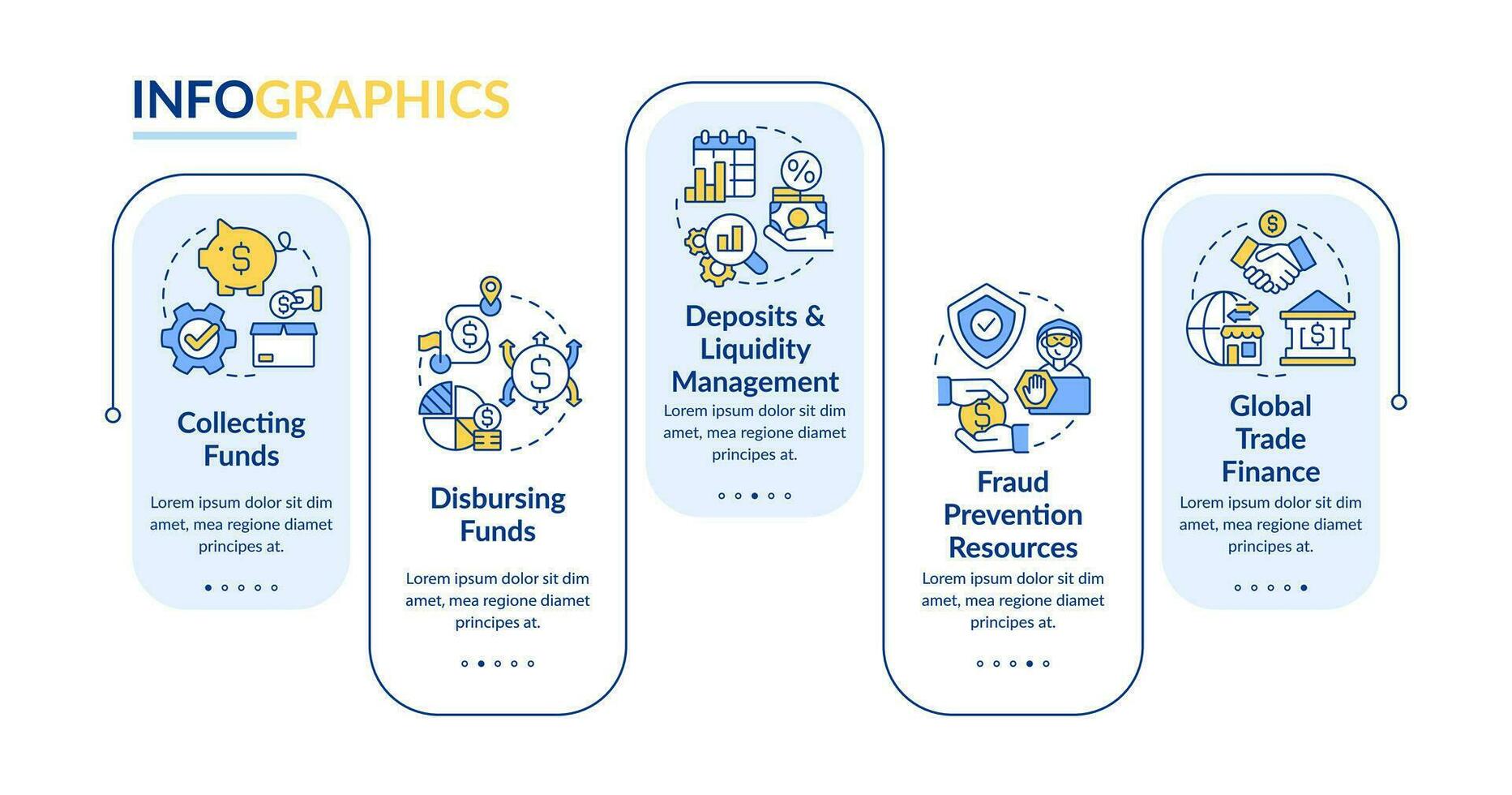 INFOGRAPHICS

Collecting Funds

Lorem ipsum dolor sit dim amet, mea regione diamet principes at.

Disbursing Funds

Lorem ipsum dolor sit dim amet, mea regione diamet principes at.

Deposits & Liquidity Management

Lorem ipsum dolor sit dim amet, mea regione diamet principes at.

Fraud Prevention Resources

Lorem ipsum dolor sit dim amet, mea regione diamet principes at.

Global Trade Finance

Lorem ipsum dolor sit dim amet, mea regione diamet principes at.