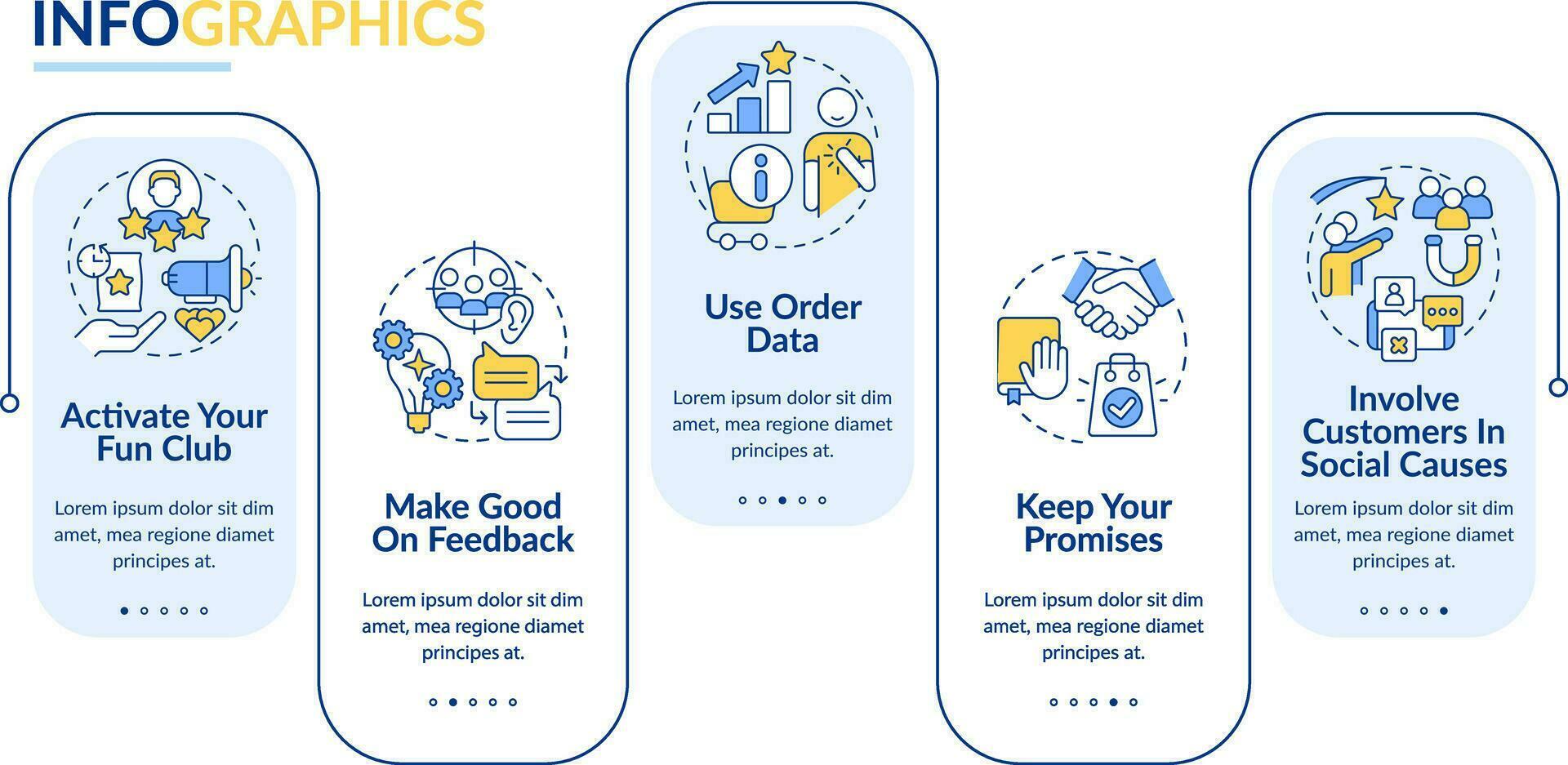 INFOGRAPHICS

Activate Your Fun Club

Lorem ipsum dolor sit dim amet, mea regione diamet principes at.

Make Good On Feedback

Lorem ipsum dolor sit dim amet, mea regione diamet principes at.

Use Order Data

Lorem ipsum dolor sit dim amet, mea regione diamet principes at.

Keep Your Promises

Lorem ipsum dolor sit dim amet, mea regione diamet principes at.

Involve Customers In Social Causes

Lorem ipsum dolor sit dim amet, mea regione diamet principes at.