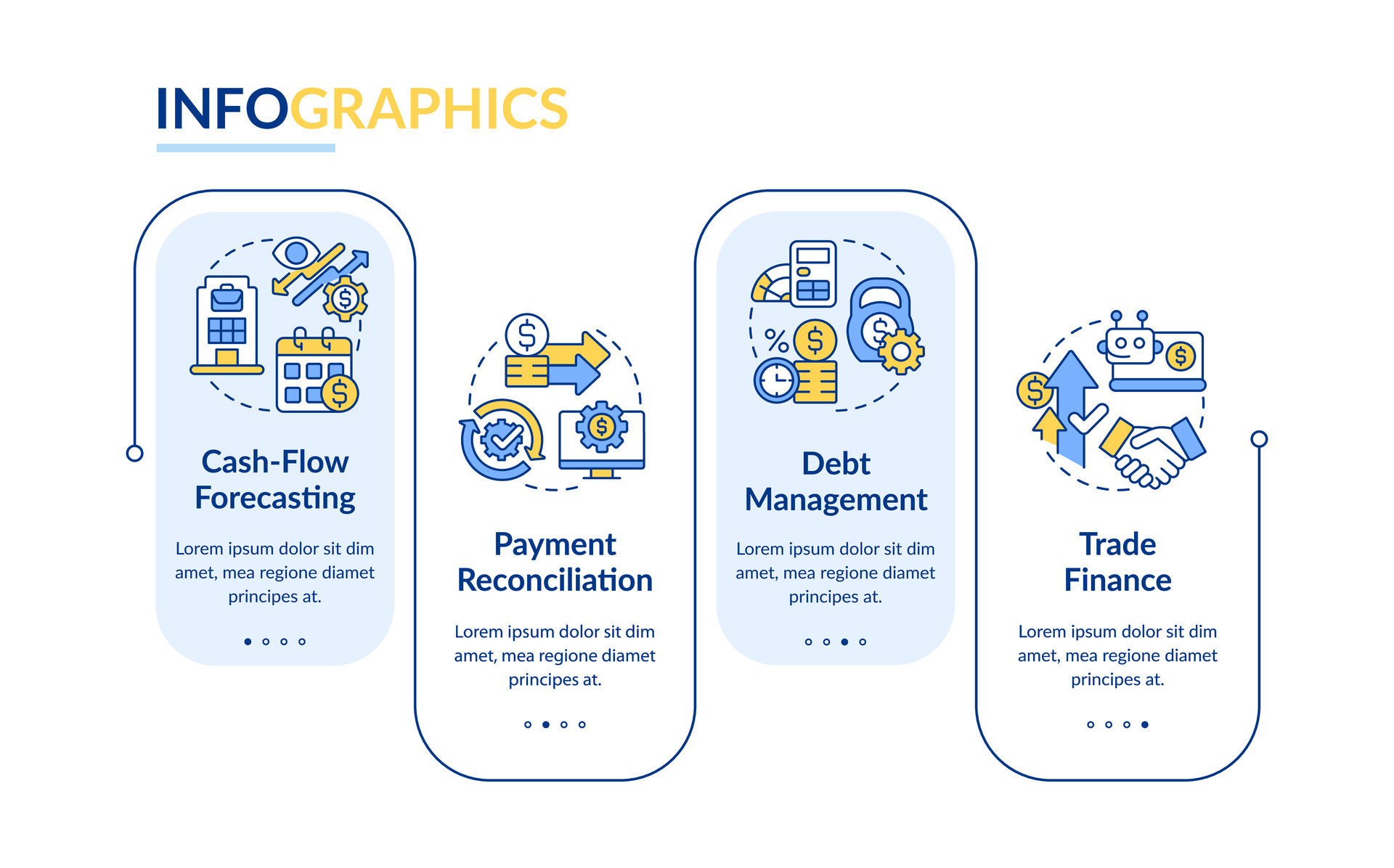 INFOGRAPHICS

Cash-Flow Forecasting

Lorem ipsum dolor sit dim amet, mea regione diamet principes at.

Payment Reconciliation

Lorem ipsum dolor sit dim amet, mea regione diamet principes at.

Debt Management

Lorem ipsum dolor sit dim amet, mea regione diamet principes at.

Trade Finance

Lorem ipsum dolor sit dim amet, mea regione diamet principes at.