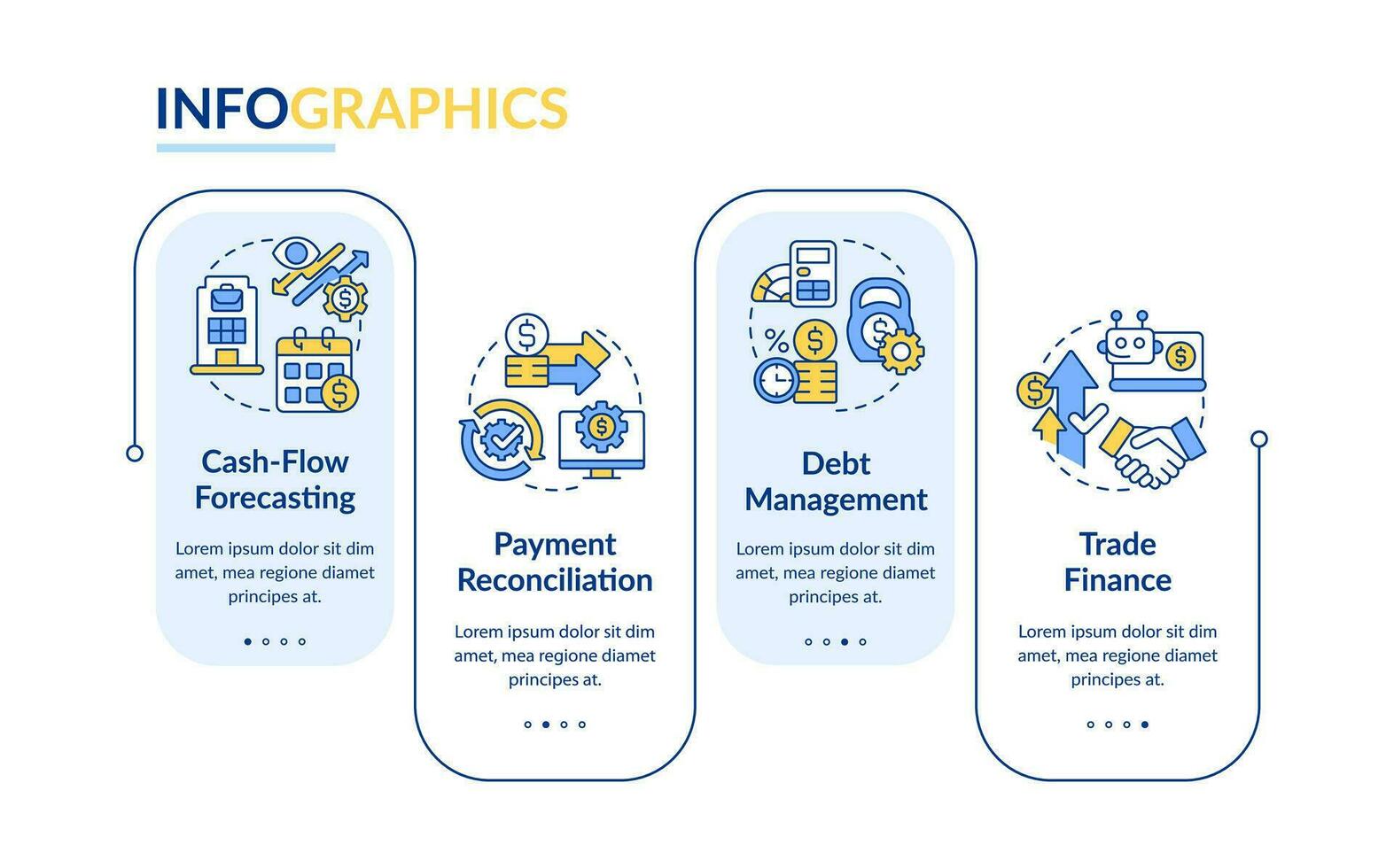 INFOGRAPHICS

Cash-Flow Forecasting

Lorem ipsum dolor sit dim amet, mea regione diamet principes at.

Payment Reconciliation

Lorem ipsum dolor sit dim amet, mea regione diamet principes at.

Debt Management

Lorem ipsum dolor sit dim amet, mea regione diamet principes at.

Trade Finance

Lorem ipsum dolor sit dim amet, mea regione diamet principes at.