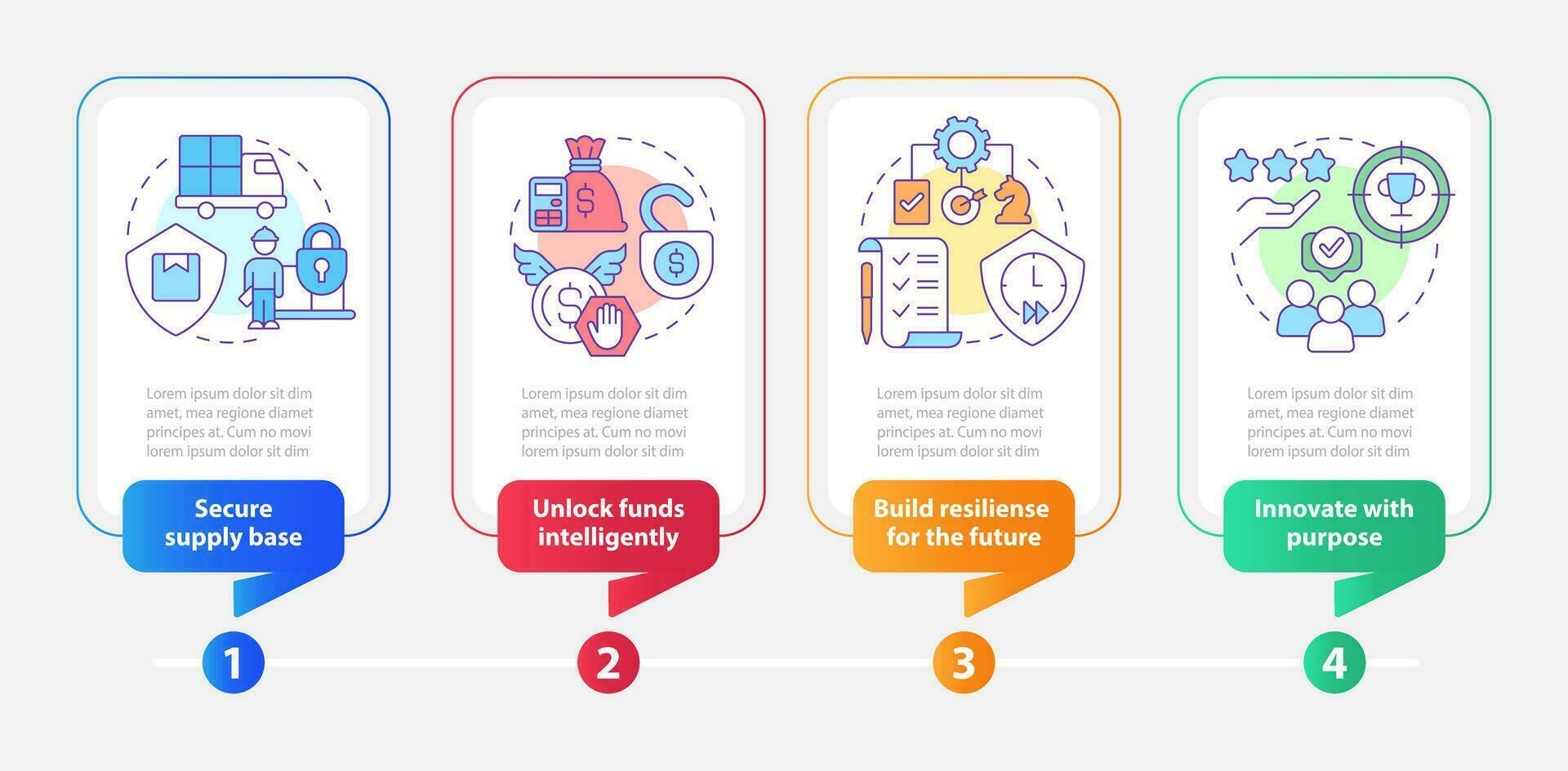 Lorem ipsum dolor sit dim amet, mea regione diamet principes at. Cum no movi lorem ipsum dolor sit dim

Secure supply base

1

Lorem ipsum dolor sit dim amet, mea regione diamet principes at. Cum no movi lorem ipsum dolor sit dim

Unlock funds intelligently

2

Lorem ipsum dolor sit dim amet, mea regione diamet principes at. Cum no movi lorem ipsum dolor sit dim

Build resiliense for the future

3

Lorem ipsum dolor sit dim amet, mea regione diamet principes at. Cum no movi lorem ipsum dolor sit dim

Innovate with purpose

4