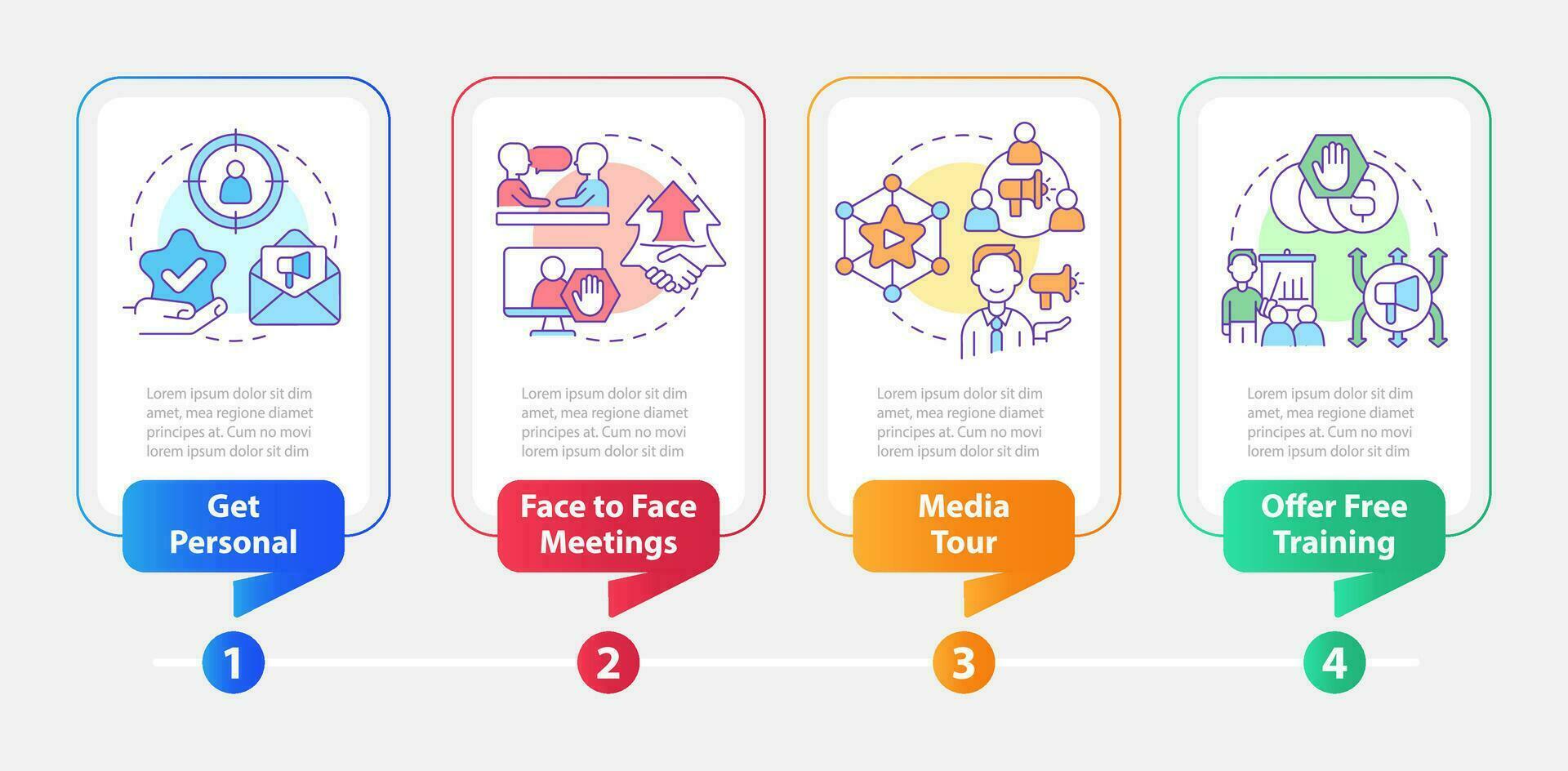 Lorem ipsum dolor sit dim amet, mea regione diamet principes at. Cum no movi lorem ipsum dolor sit dim

Get Personal

1

Lorem ipsum dolor sit dim amet, mea regione diamet principes at. Cum no movi lorem ipsum dolor sit dim

Face to Face Meetings

2

Lorem ipsum dolor sit dim amet, mea regione diamet principes at. Cum no movi lorem ipsum dolor sit dim

Media Tour

3

Lorem ipsum dolor sit dim amet, mea regione diamet principes at. Cum no movi lorem ipsum dolor sit dim

Offer Free Training

4