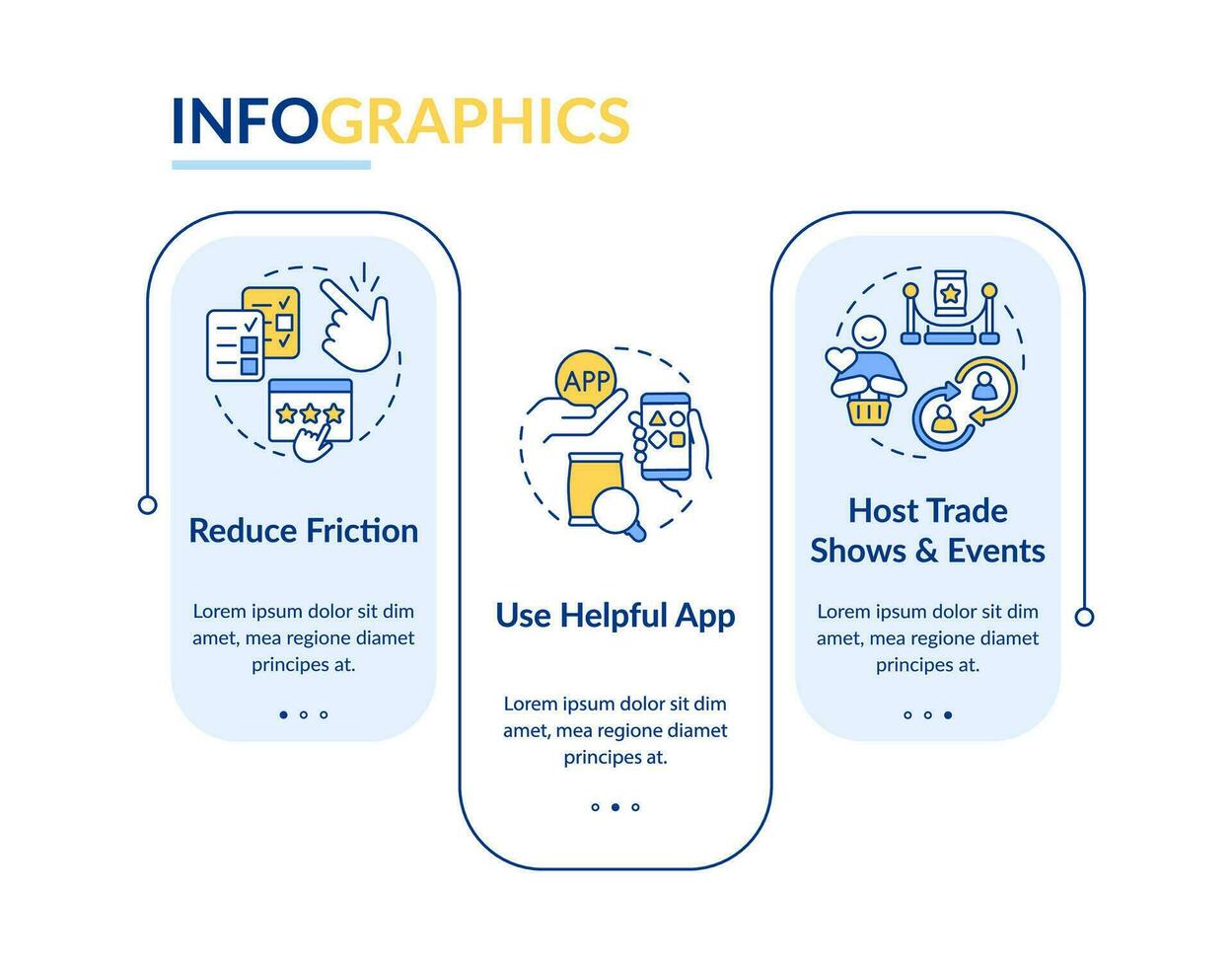 INFOGRAPHICS

Reduce Friction

Lorem ipsum dolor sit dim amet, mea regione diamet principes at.

APP

Use Helpful App

Lorem ipsum dolor sit dim amet, mea regione diamet principes at.

Host Trade Shows & Events

Lorem ipsum dolor sit dim amet, mea regione diamet principes at.