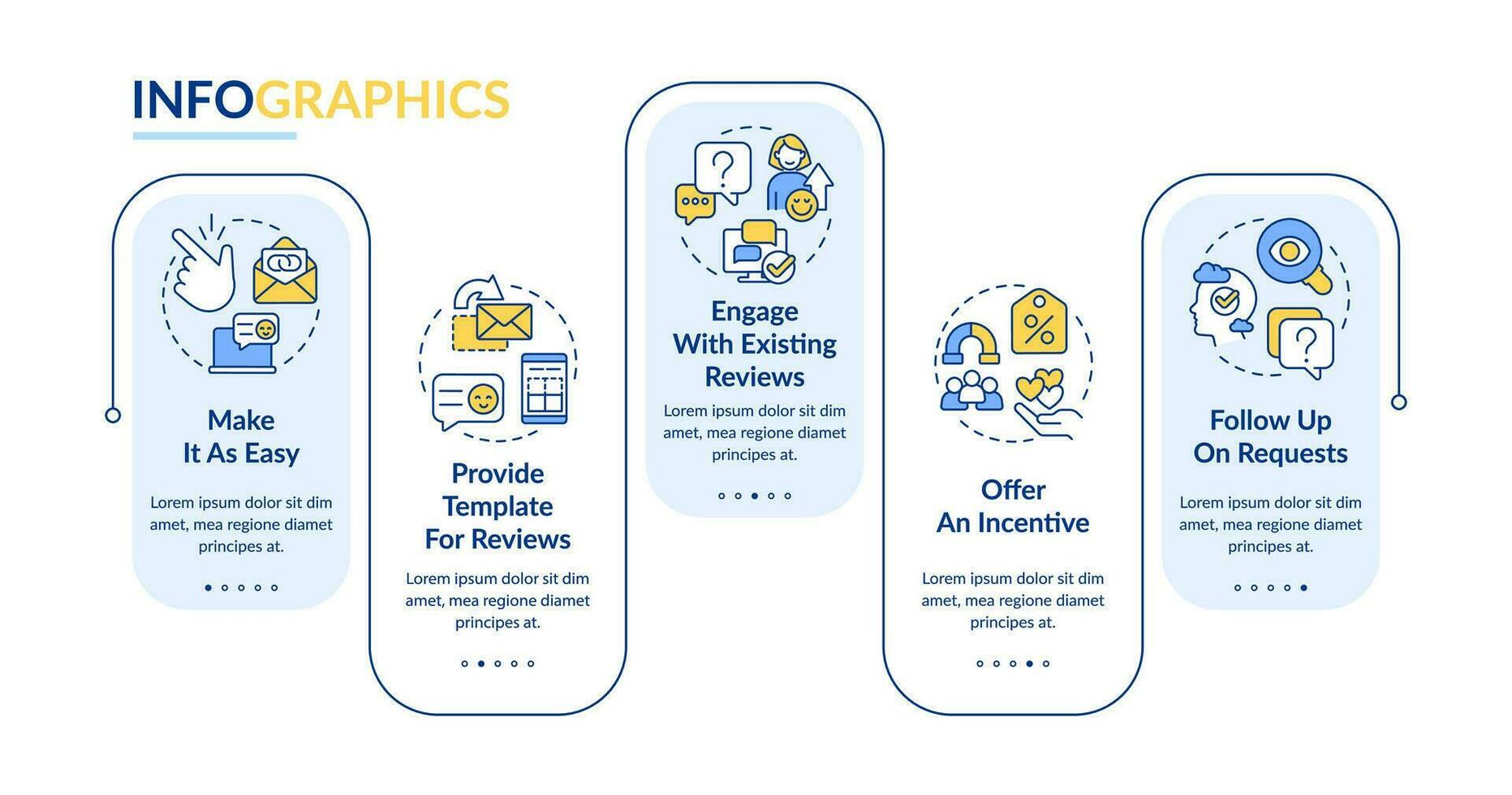 INFOGRAPHICS

Make It As Easy

Lorem ipsum dolor sit dim amet, mea regione diamet principes at.

Provide Template For Reviews

Lorem ipsum dolor sit dim amet, mea regione diamet principes at.

Engage With Existing Reviews

Lorem ipsum dolor sit dim amet, mea regione diamet principes at.

Offer An Incentive

Lorem ipsum dolor sit dim amet, mea regione diamet principes at.

Follow Up On Requests

Lorem ipsum dolor sit dim amet, mea regione diamet principes at.