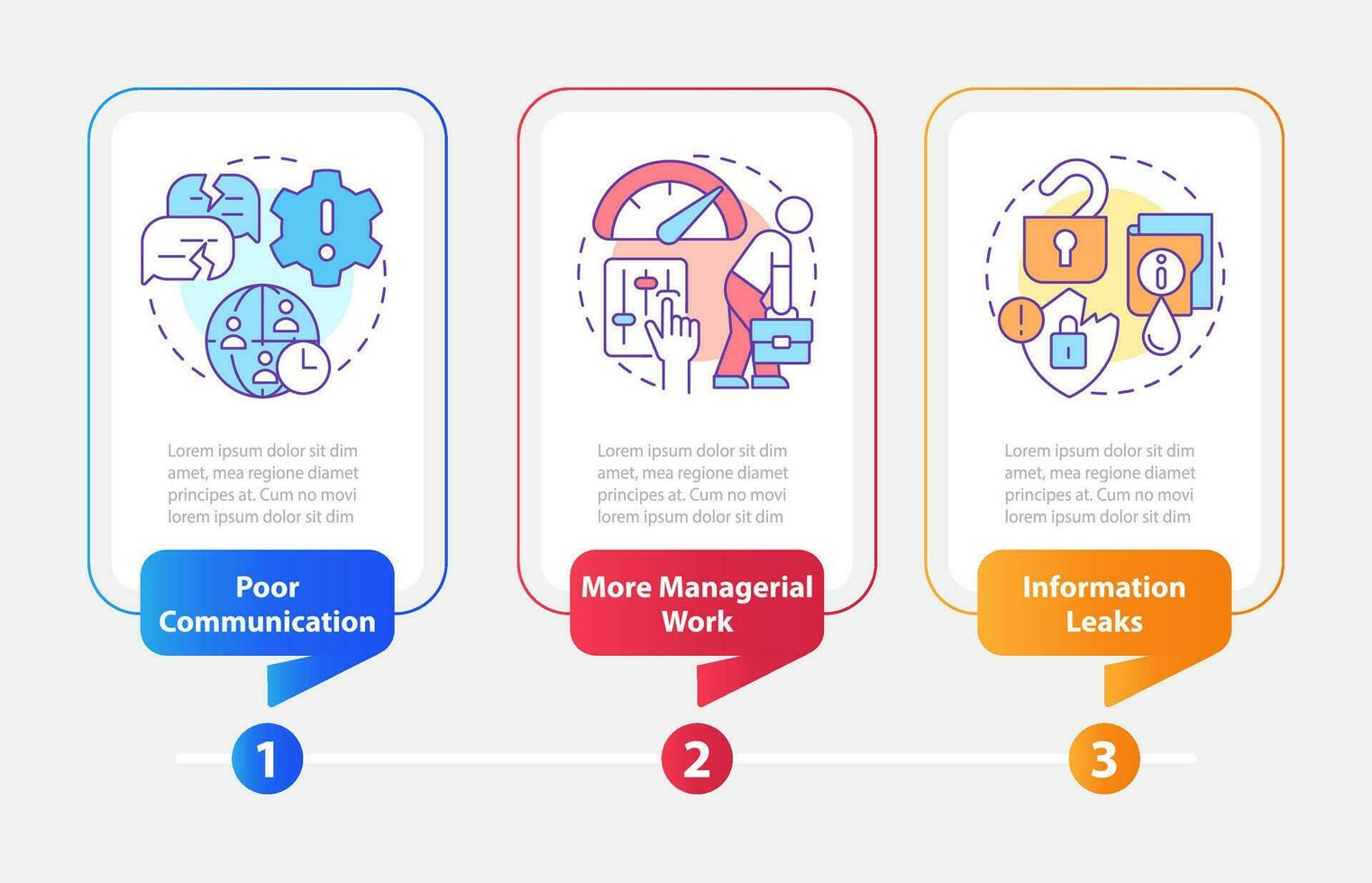 Lorem ipsum dolor sit dim amet, mea regione diamet principes at. Cum no movi lorem ipsum dolor sit dim

Poor Communication

1

Lorem ipsum dolor sit dim amet, mea regione diamet principes at. Cum no movi lorem ipsum dolor sit dim

More Managerial Work

2

Lorem ipsum dolor sit dim amet, mea regione diamet principes at. Cum no movi lorem ipsum dolor sit dim

Information Leaks

3