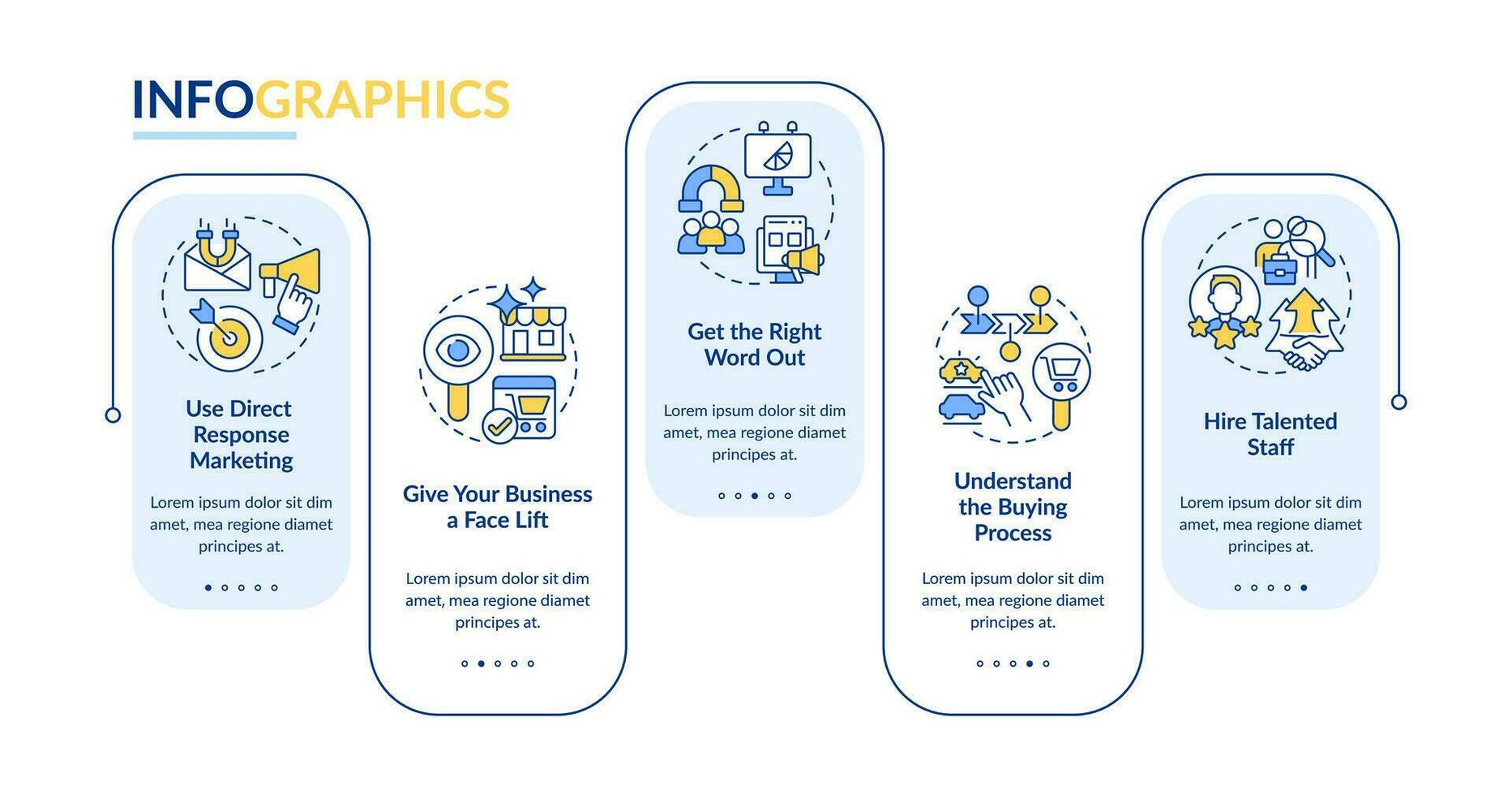 INFOGRAPHICS

Use Direct Response Marketing

Lorem ipsum dolor sit dim amet, mea regione diamet principes at.

Give Your Business a Face Lift

Lorem ipsum dolor sit dim amet, mea regione diamet principes at.

Get the Right Word Out

Lorem ipsum dolor sit dim amet, mea regione diamet principes at.

Understand the Buying Process

Lorem ipsum dolor sit dim amet, mea regione diamet principes at.

Hire Talented Staff

Lorem ipsum dolor sit dim amet, mea regione diamet principes at.