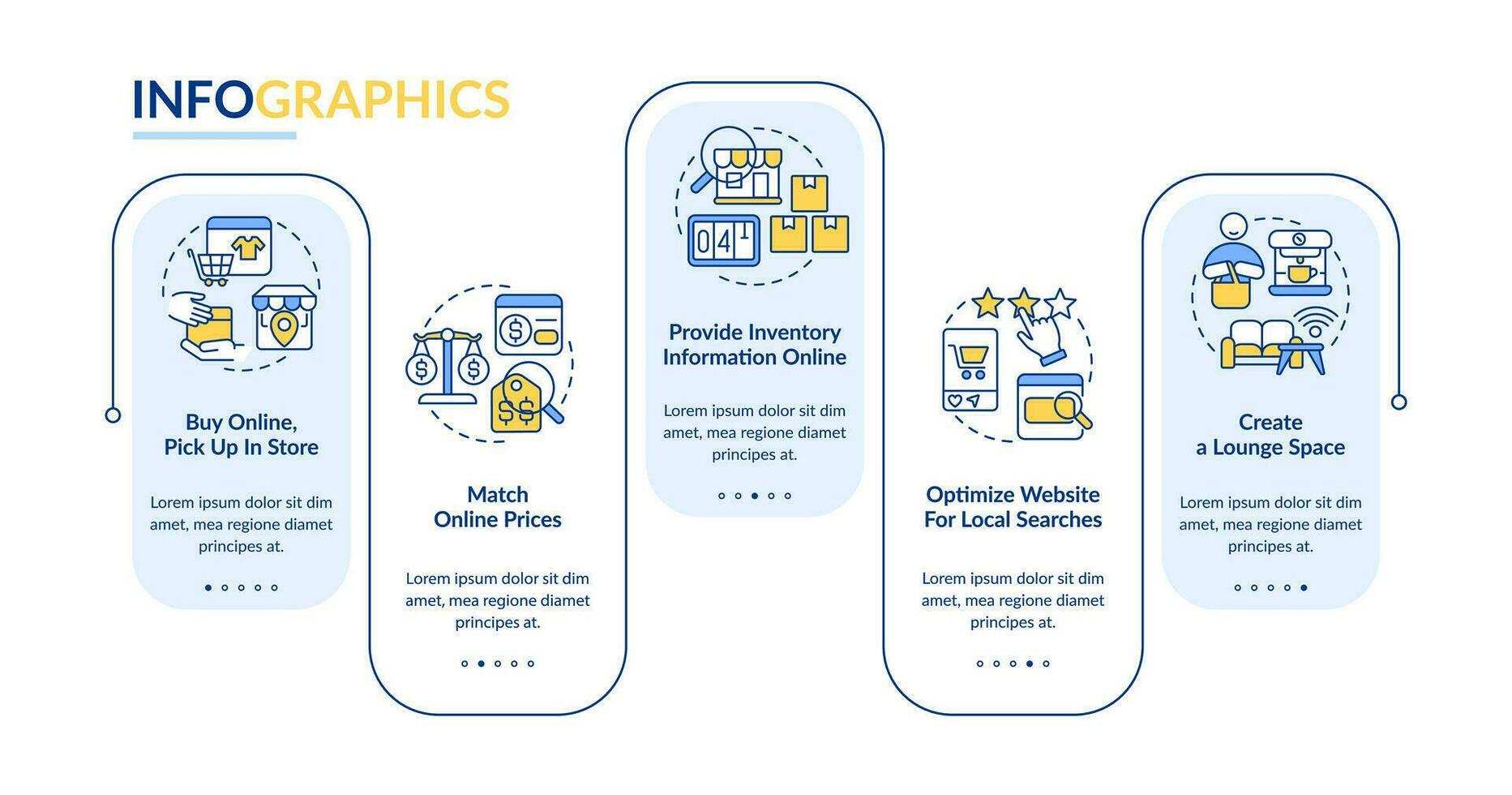 INFOGRAPHICS

Buy Online, Pick Up In Store

Lorem ipsum dolor sit dim amet, mea regione diamet principes at.

Match Online Prices

Lorem ipsum dolor sit dim amet, mea regione diamet principes at.

041

Provide Inventory Information Online

Lorem ipsum dolor sit dim amet, mea regione diamet principes at.

Optimize Website For Local Searches

Lorem ipsum dolor sit dim amet, mea regione diamet principes at.

Create a Lounge Space

Lorem ipsum dolor sit dim amet, mea regione diamet principes at.