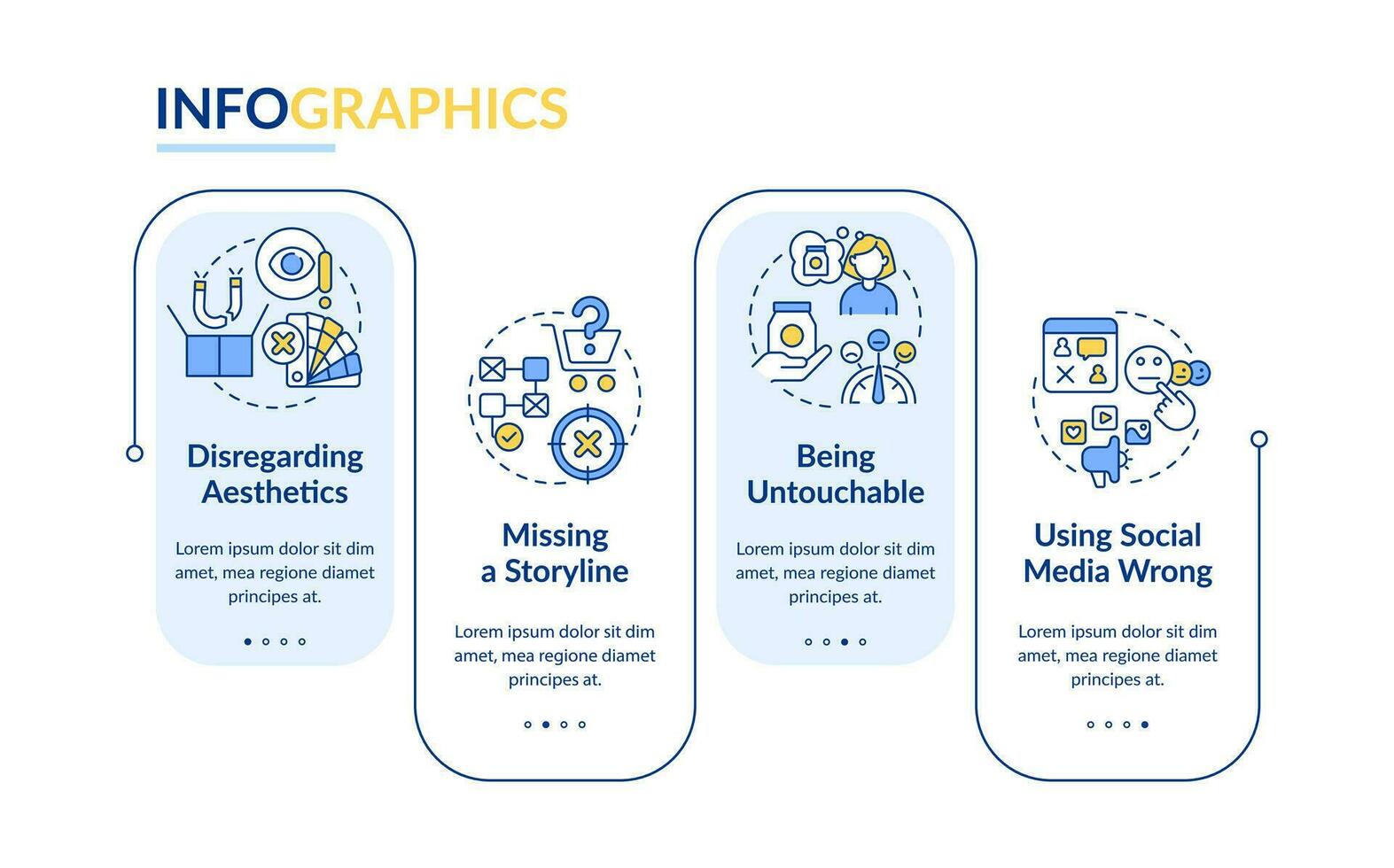 INFOGRAPHICS

Disregarding Aesthetics

Lorem ipsum dolor sit dim amet, mea regione diamet principes at.

Missing a Storyline

Lorem ipsum dolor sit dim amet, mea regione diamet principes at.

Being Untouchable

Lorem ipsum dolor sit dim amet, mea regione diamet principes at.

Using Social Media Wrong

Lorem ipsum dolor sit dim amet, mea regione diamet principes at.